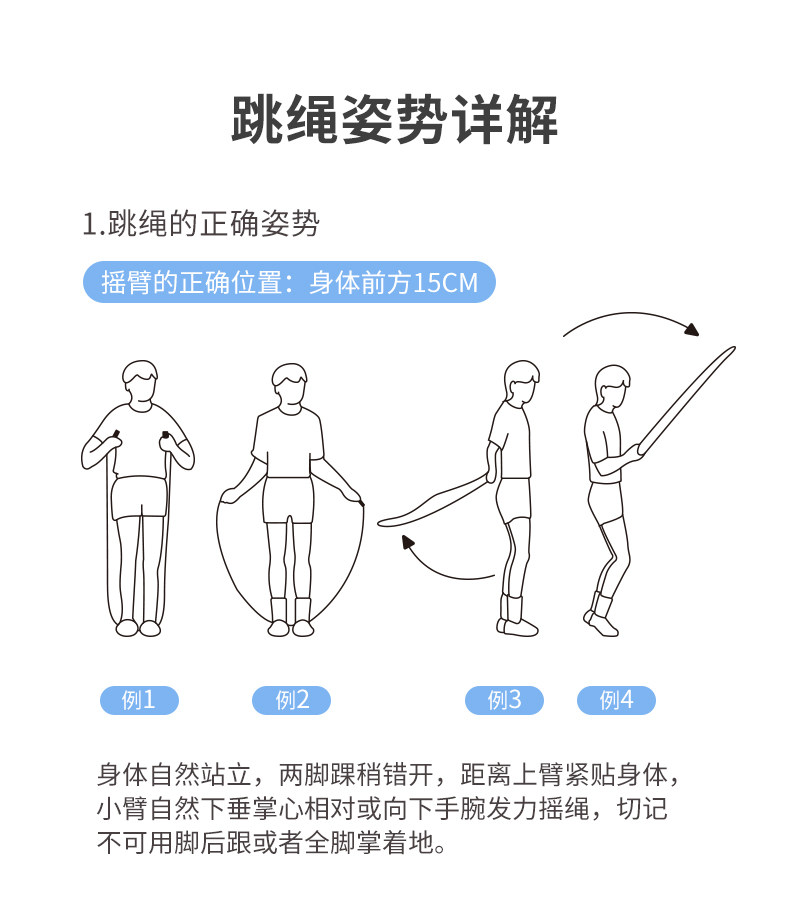 跳绳姿势详解

1.跳绳的正确姿势

摇臂的正确位置：身体前方15CM

例1

例2

例3

例4

身体自然站立，两脚踝稍错开，距离上臂紧贴身体，小臂自然下垂掌心相对或向下手腕发力摇绳，切记不可用脚后跟或者全脚掌着地。