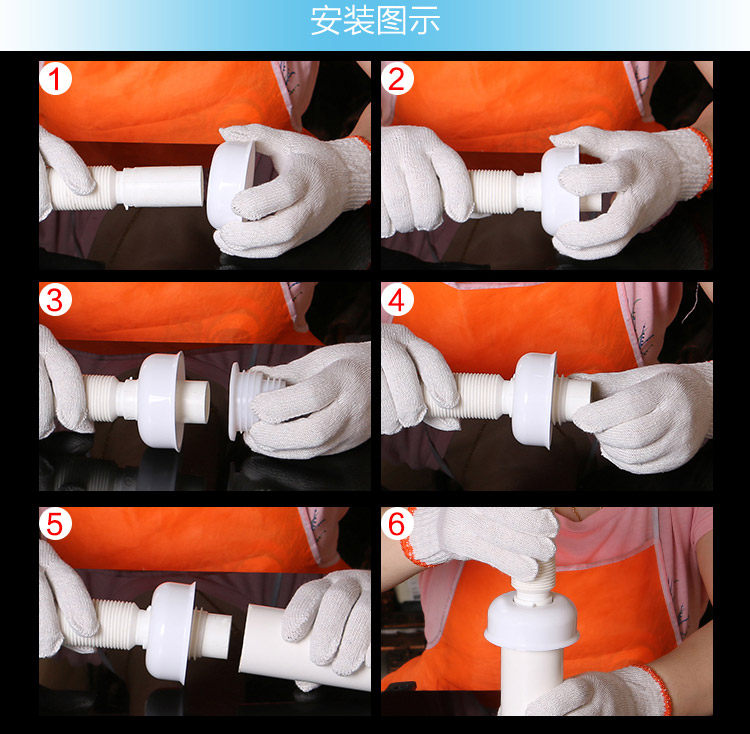 安装图示

1

2

3

4

5

6