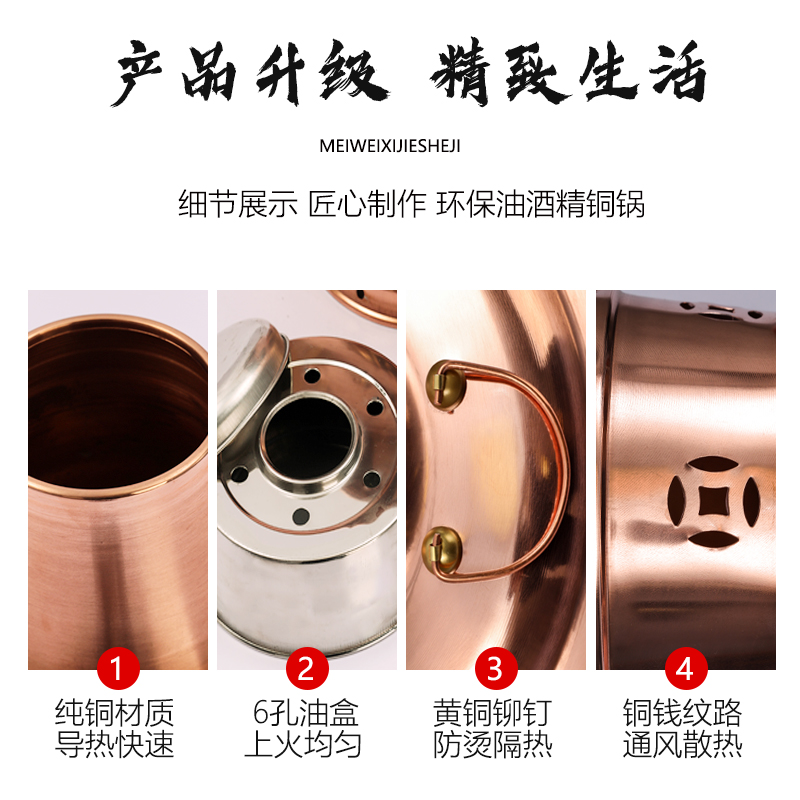 产品升级 精致生活

MEIWEIXIJIESHEJI

细节展示 匠心制作 环保油酒精铜锅

1
纯铜材质
导热快速

2
6孔油盒
上火均匀

3
黄铜铆钉
防烫隔热

4
铜钱纹路
通风散热