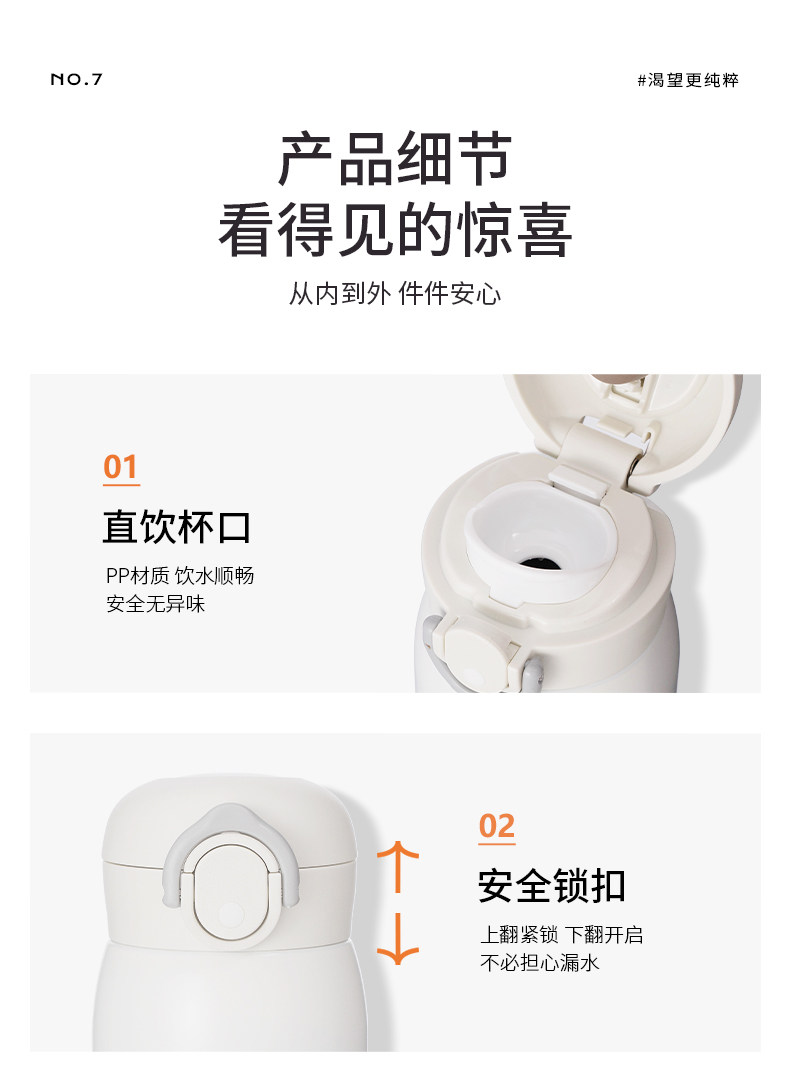 NO.7

#渴望更纯粹

产品细节
看得见的惊喜

从内到外 件件安心

01

直饮杯口

PP材质 饮水顺畅
安全无异味

02

安全锁扣

上翻紧锁 下翻开启
不必担心漏水