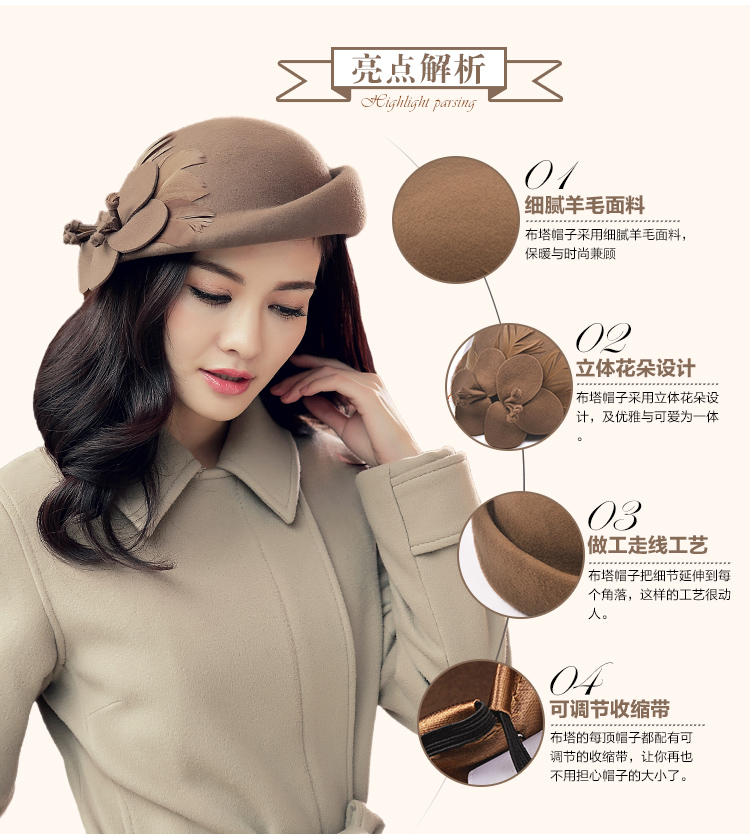 亮点解析
Highlight parsing

01
细腻羊毛面料
布塔帽子采用细腻羊毛面料，保暖与时尚兼顾

02
立体花朵设计
布塔帽子采用立体花朵设计，及优雅与可爱为一体。

03
做工走线工艺
布塔帽子把细节延伸到每个角落，这样的工艺很动人。

04
可调节收缩带
布塔的每顶帽子都配有可调节的收缩带，让你再也不用担心帽子的大小了。