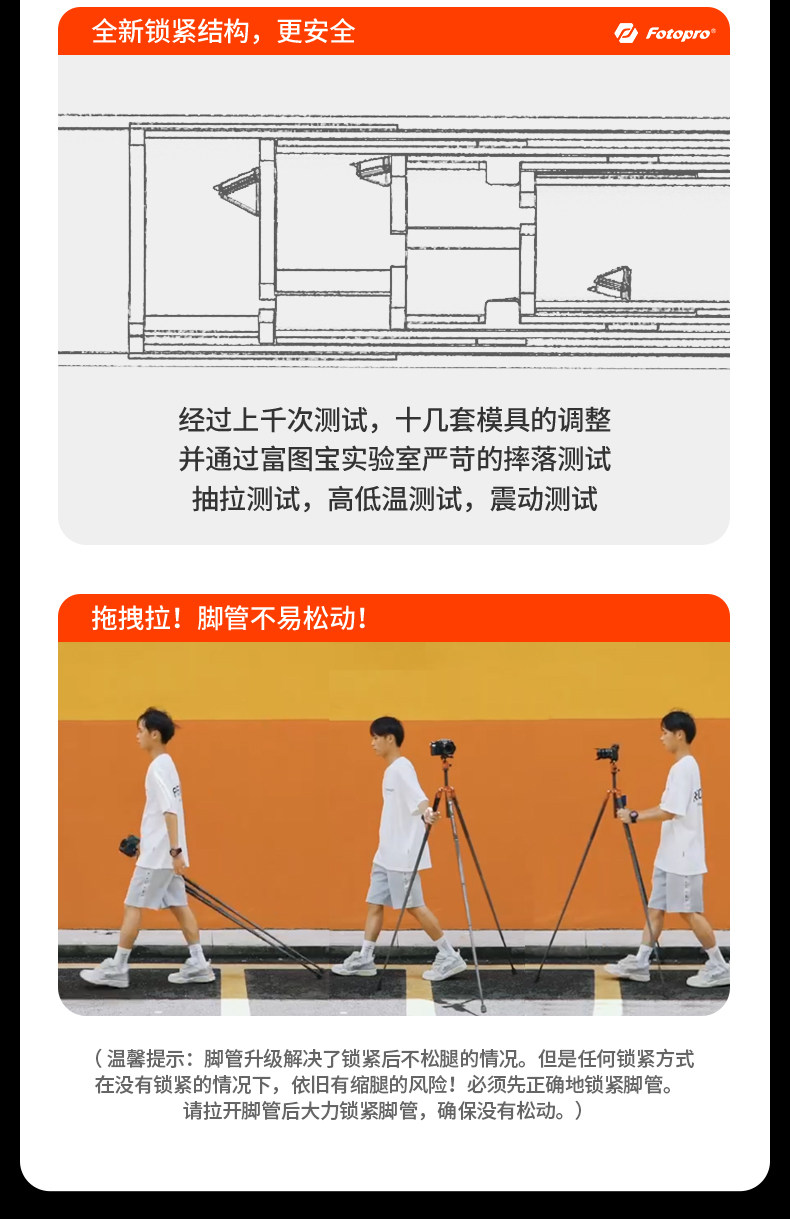 全新锁紧结构，更安全

Fotopro®

经过上千次测试，十几套模具的调整
并通过富图宝实验室严苛的摔落测试
抽拉测试，高低温测试，震动测试

拖拽拉！脚管不易松动！

（温馨提示：脚管升级解决了锁紧后不松腿的情况。但是任何锁紧方式在没有锁紧的情况下，依旧有缩腿的风险！必须先正确地锁紧脚管。请拉开脚管后大力锁紧脚管，确保没有松动。）