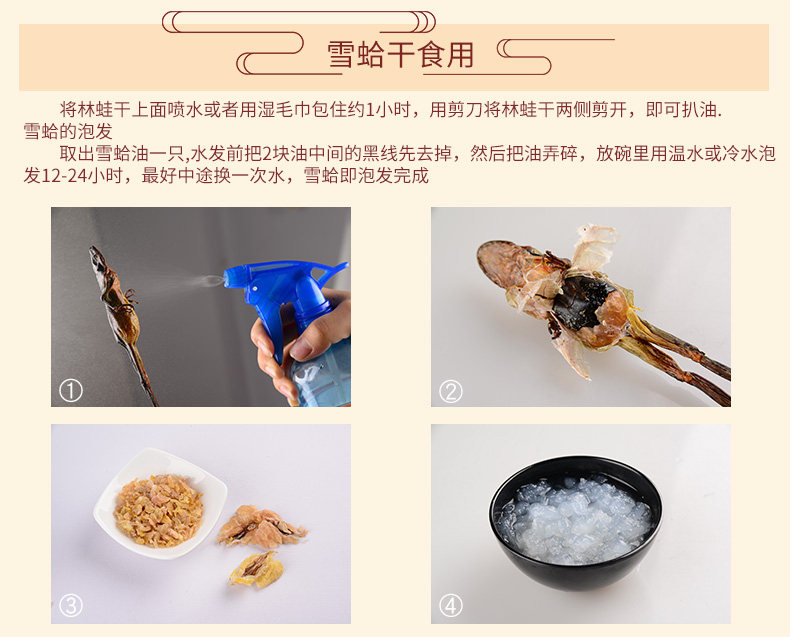 雪蛤干食用

将林蛙干上面喷水或者用湿毛巾包住约1小时，用剪刀将林蛙干两侧剪开，即可扒油.
雪蛤的泡发
取出雪蛤油一只,水发前把2块油中间的黑线先去掉，然后把油弄碎，放碗里用温水或冷水泡发12-24小时，最好中途换一次水，雪蛤即泡发完成

①

②

③

④