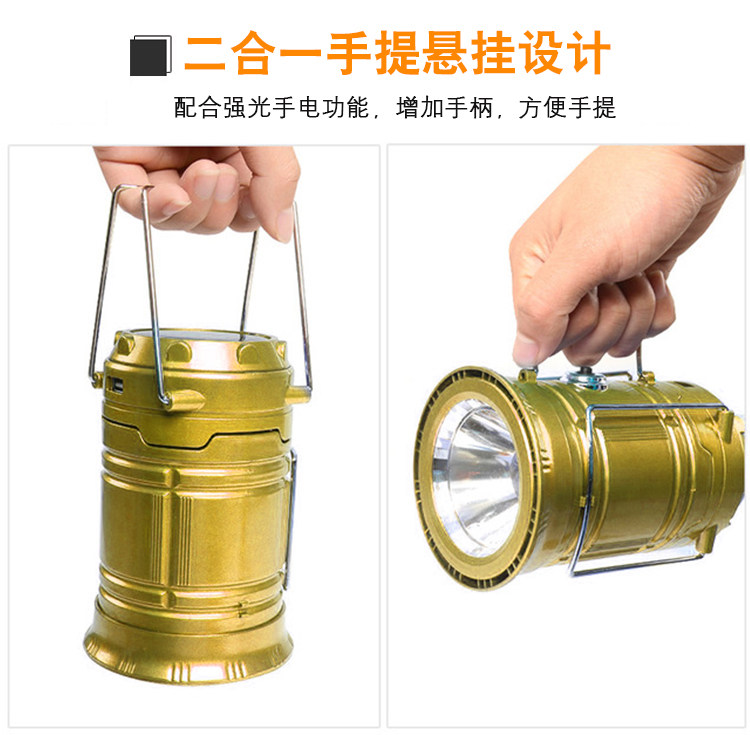 二合一手提悬挂设计

配合强光手电功能，增加手柄，方便手提