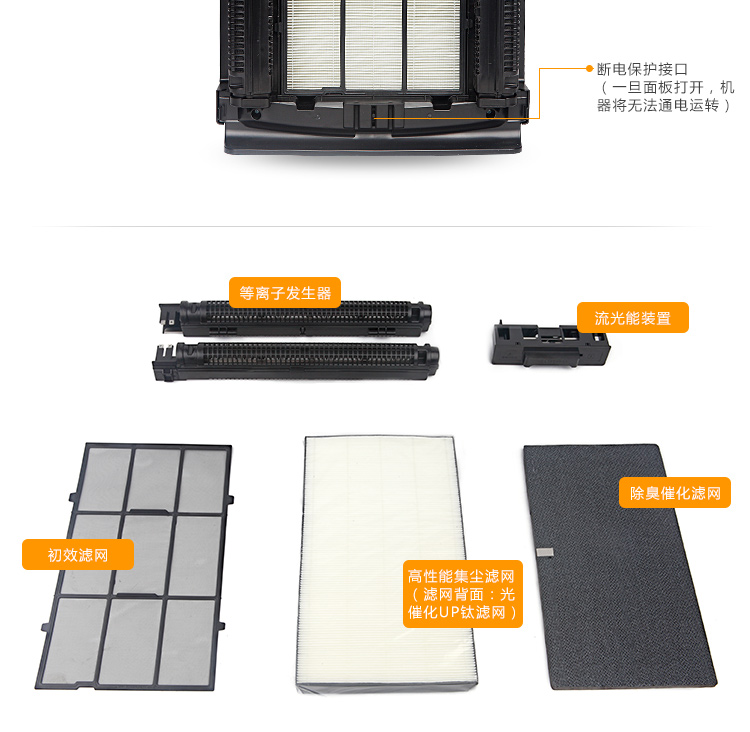 断电保护接口
（一旦面板打开，机器将无法通电运转）

等离子发生器

流光能装置

初效滤网

高性能集尘滤网
（滤网背面：光催化UP钛滤网）

除臭催化滤网