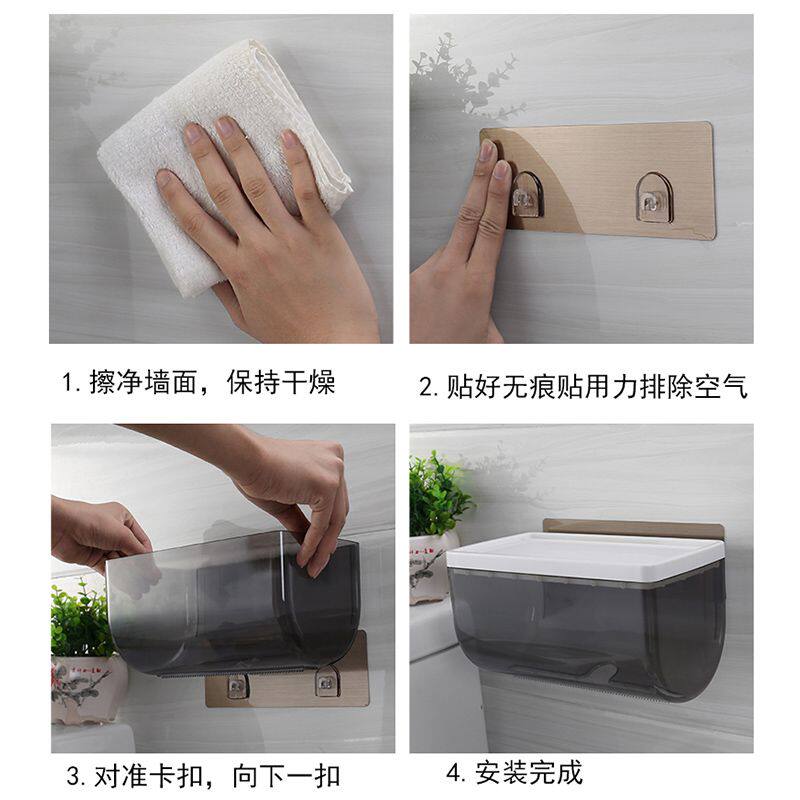 1. 擦净墙面，保持干燥

2. 贴好无痕贴用力排除空气

3. 对准卡扣，向下一扣

4. 安装完成