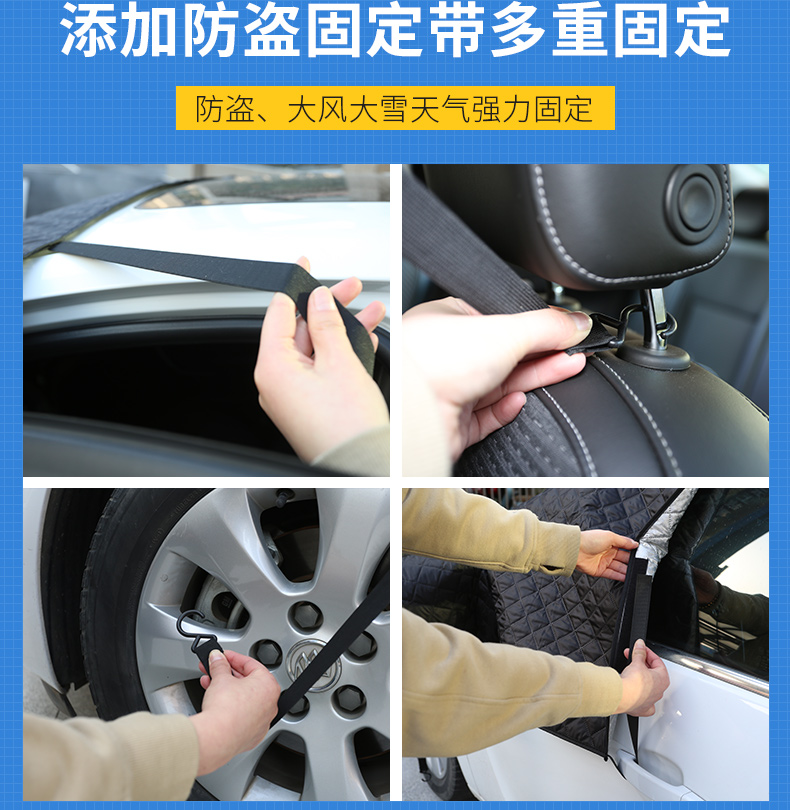 添加防盗固定带多重固定

防盗、大风大雪天气强力固定