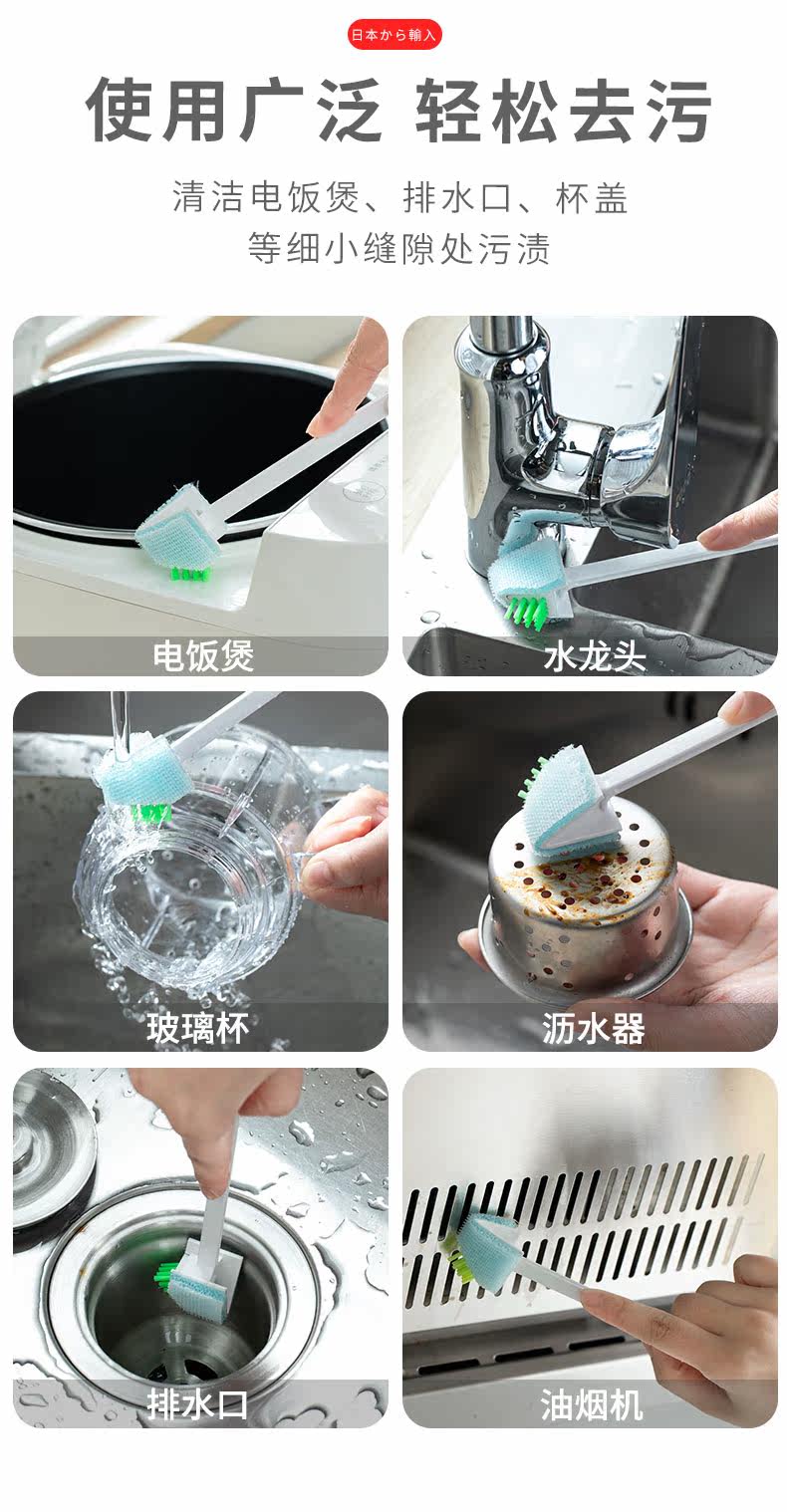 日本から輸入

使用广泛 轻松去污

清洁电饭煲、排水口、杯盖
等细小缝隙处污渍

电饭煲

水龙头

玻璃杯

沥水器

排水口

油烟机