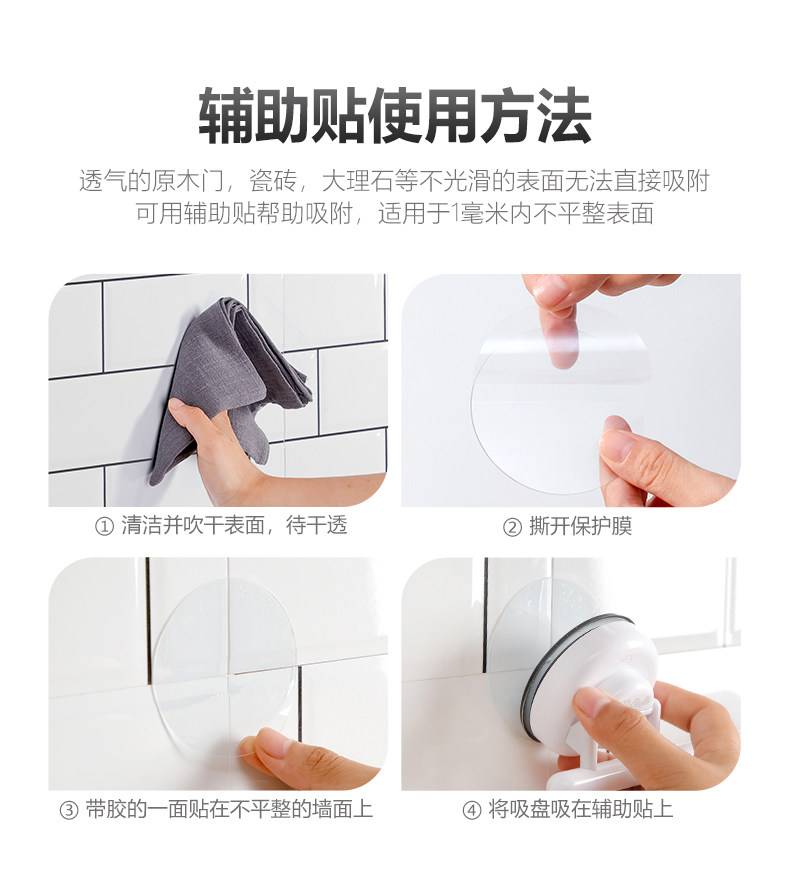 辅助贴使用方法

透气的原木门，瓷砖，大理石等不光滑的表面无法直接吸附
可用辅助贴帮助吸附，适用于1毫米内不平整表面

① 清洁并吹干表面，待干透

② 撕开保护膜

③ 带胶的一面贴在不平整的墙面上

④ 将吸盘吸在辅助贴上