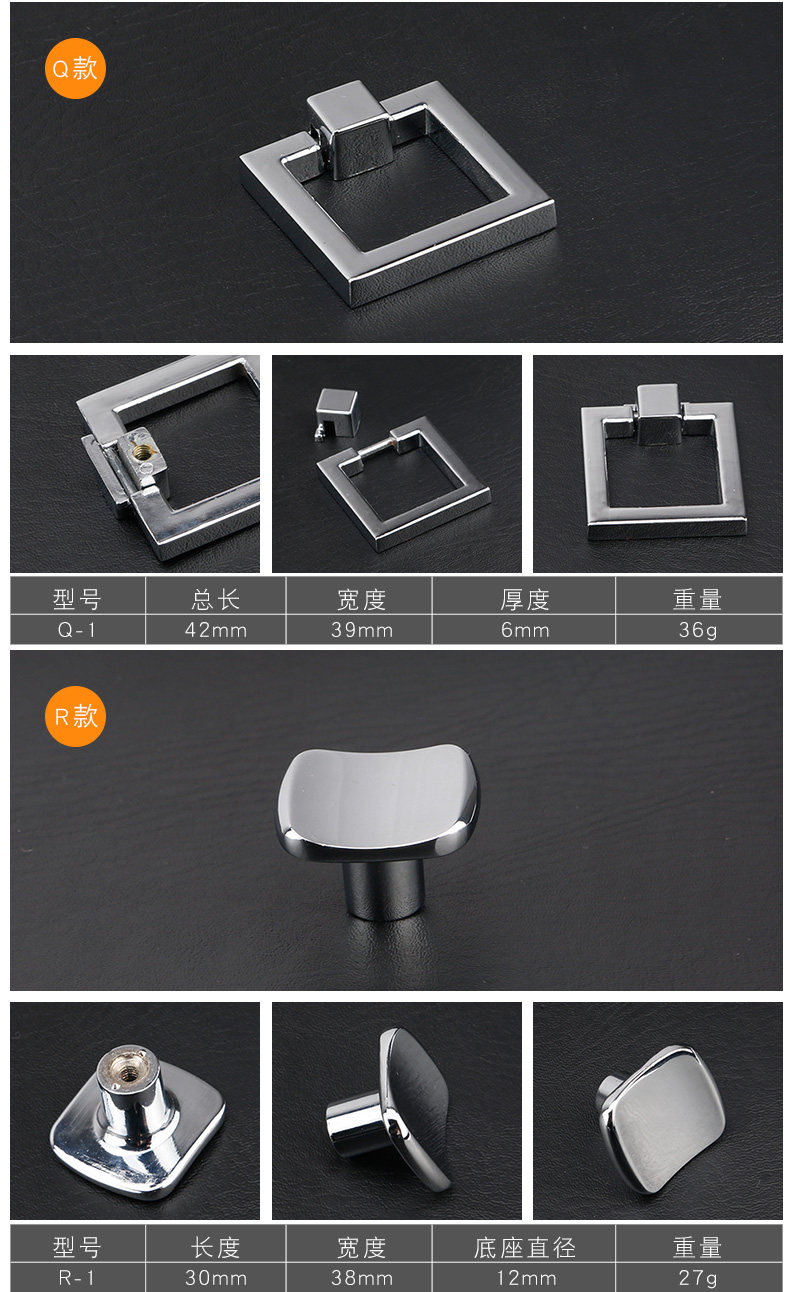 Q款

| 型号 | 总长 | 宽度 | 厚度 | 重量 |
|---|---|---|---|---|
| Q-1 | 42mm | 39mm | 6mm | 36g |

R款

| 型号 | 长度 | 宽度 | 底座直径 | 重量 |
|---|---|---|---|---|
| R-1 | 30mm | 38mm | 12mm | 27g |