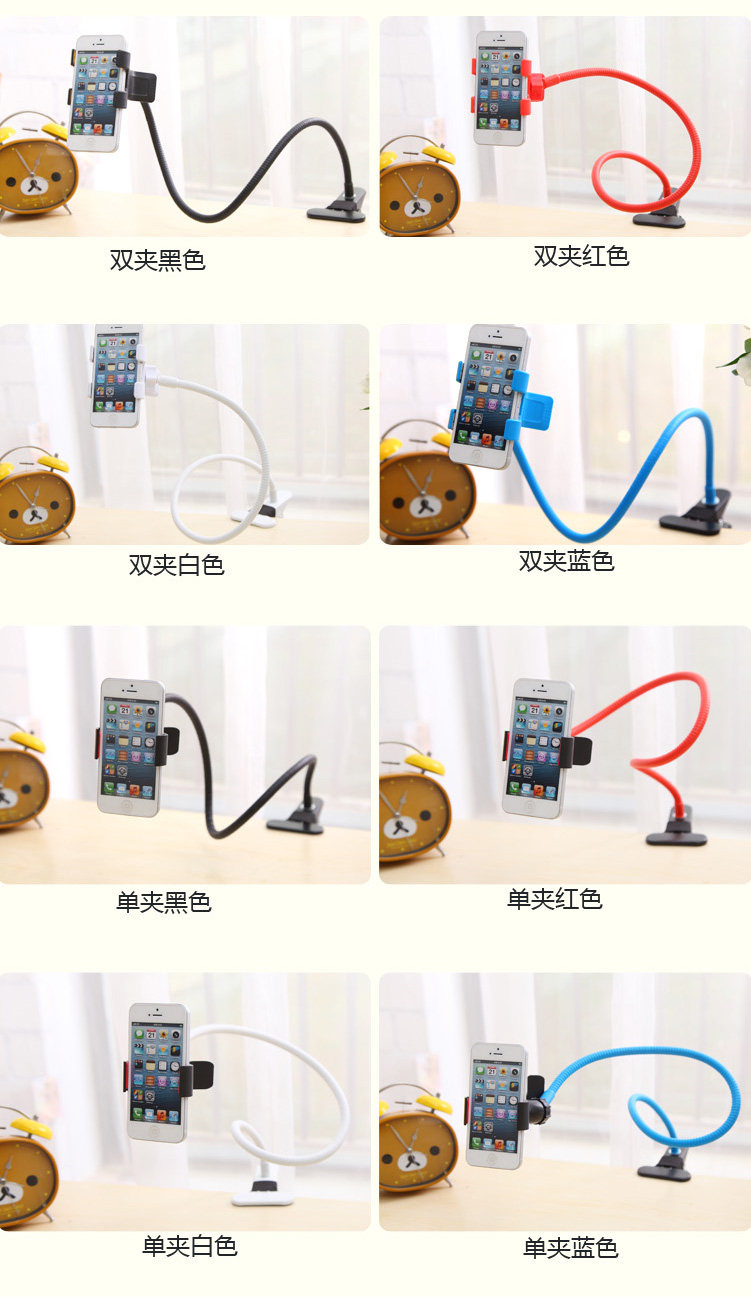 双夹黑色

双夹红色

双夹白色

双夹蓝色

单夹黑色

单夹红色

单夹白色

单夹蓝色