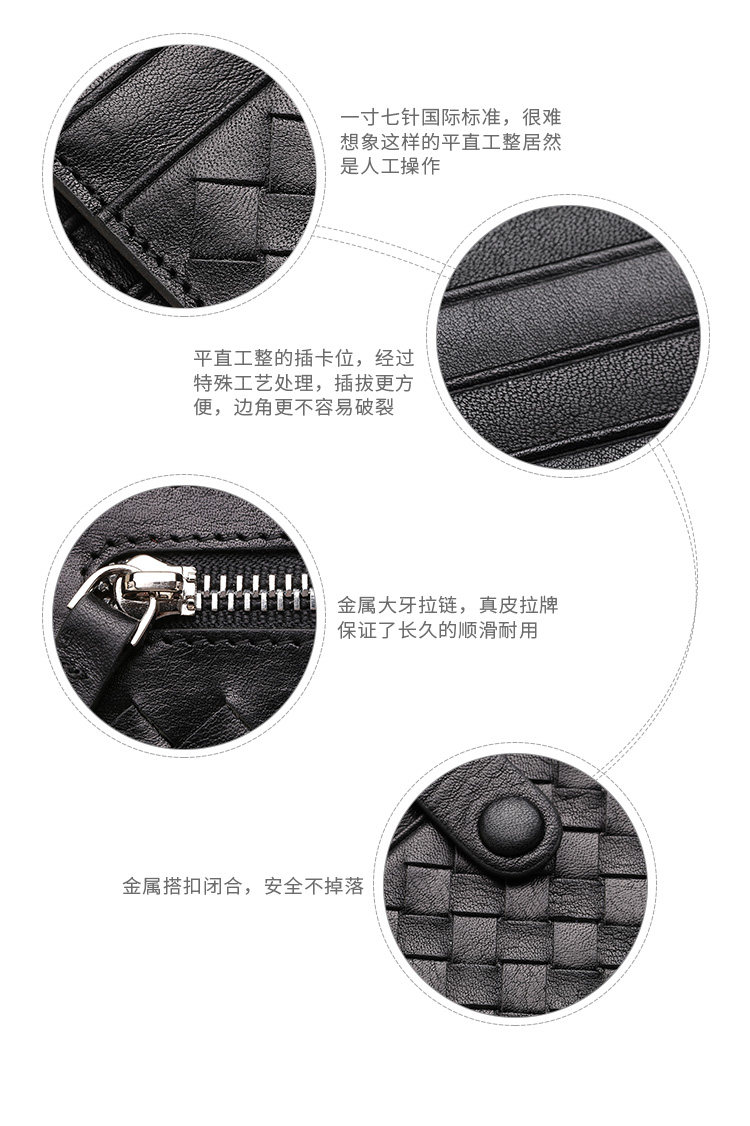 一寸七针国际标准，很难想象这样的平直工整居然是人工操作

平直工整的插卡位，经过特殊工艺处理，插拔更方便，边角更不容易破裂

金属大牙拉链，真皮拉牌保证了长久的顺滑耐用

金属搭扣闭合，安全不掉落