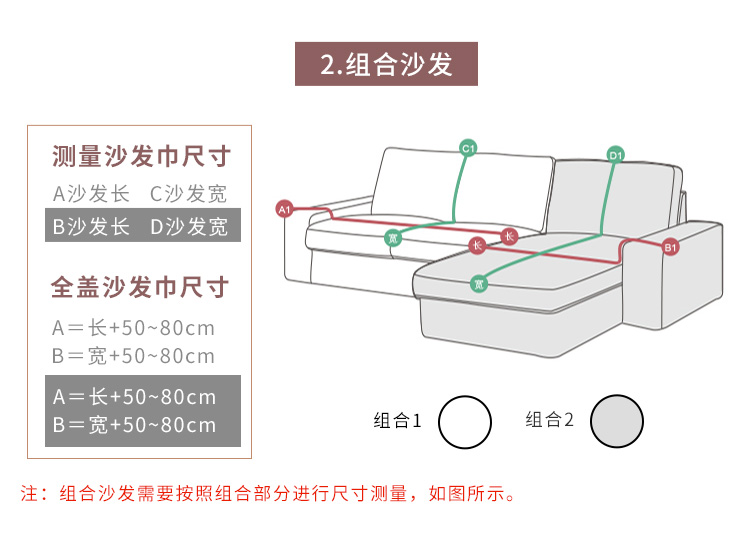 2.组合沙发

测量沙发巾尺寸

A沙发长　C沙发宽

B沙发长　D沙发宽

全盖沙发巾尺寸

A＝长+50~80cm
B＝宽+50~80cm

A＝长+50~80cm
B＝宽+50~80cm

C1
D1
A1
宽
长
长
B1
宽

组合1　组合2

注：组合沙发需要按照组合部分进行尺寸测量，如图所示。