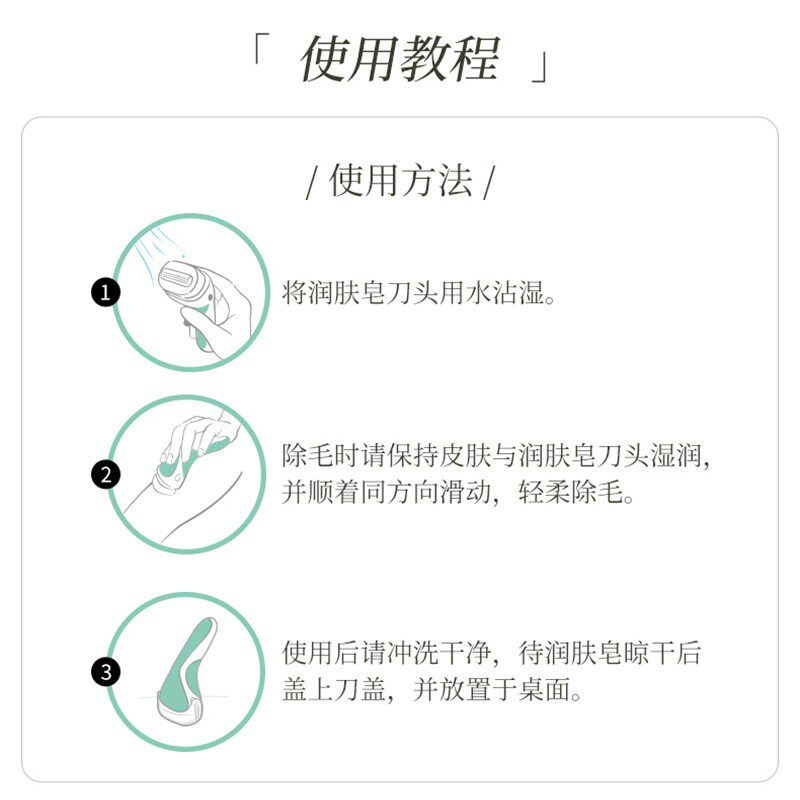 「 使用教程 」

/ 使用方法 /

1 将润肤皂刀头用水沾湿。

2 除毛时请保持皮肤与润肤皂刀头湿润，并顺着同方向滑动，轻柔除毛。

3 使用后请冲洗干净，待润肤皂晾干后盖上刀盖，并放置于桌面。