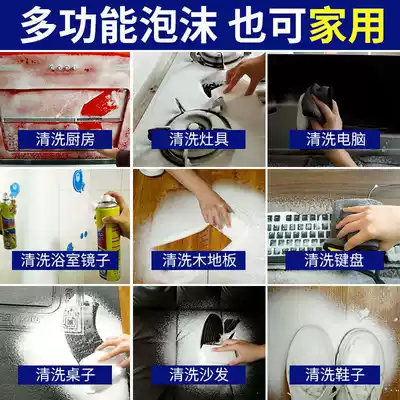 多功能泡沫 也可家用

清洗厨房

清洗灶具

清洗电脑

清洗浴室镜子

清洗木地板

清洗键盘

清洗桌子

清洗沙发

清洗鞋子