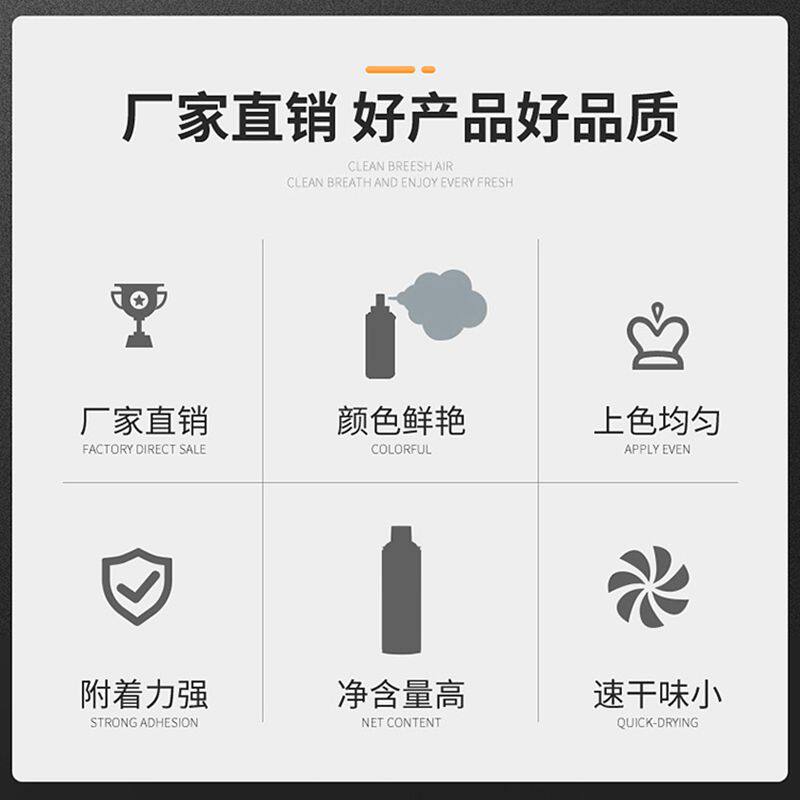 厂家直销 好产品好品质

CLEAN BREESH AIR
CLEAN BREATH AND ENJOY EVERY FRESH

厂家直销
FACTORY DIRECT SALE

颜色鲜艳
COLORFUL

上色均匀
APPLY EVEN

附着力强
STRONG ADHESION

净含量高
NET CONTENT

速干味小
QUICK-DRYING