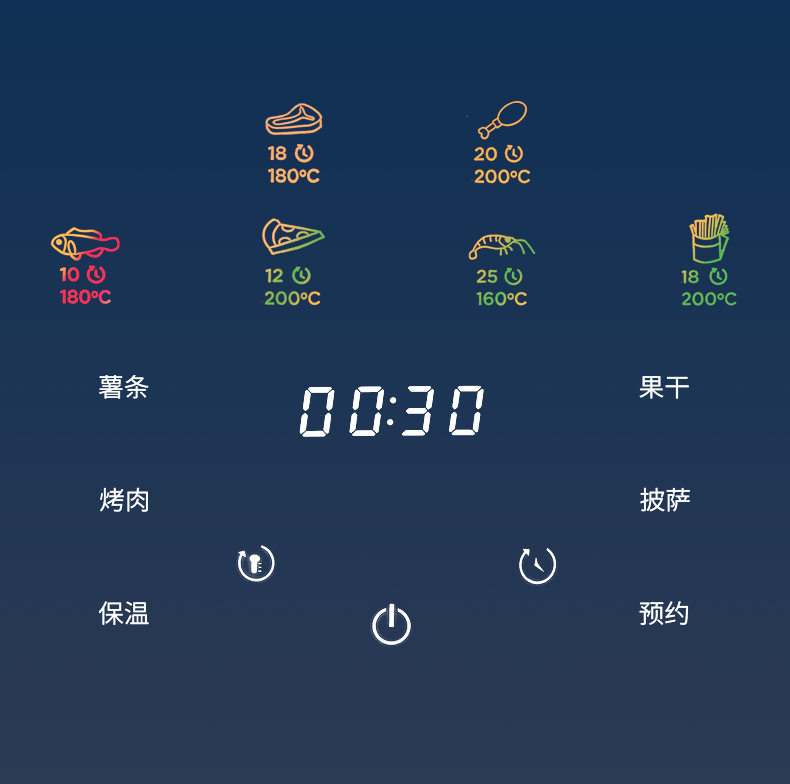 18
180°C

20
200°C

10
180°C

12
200°C

25
160°C

18
200°C

薯条

00:30

果干

烤肉

披萨

保温

预约