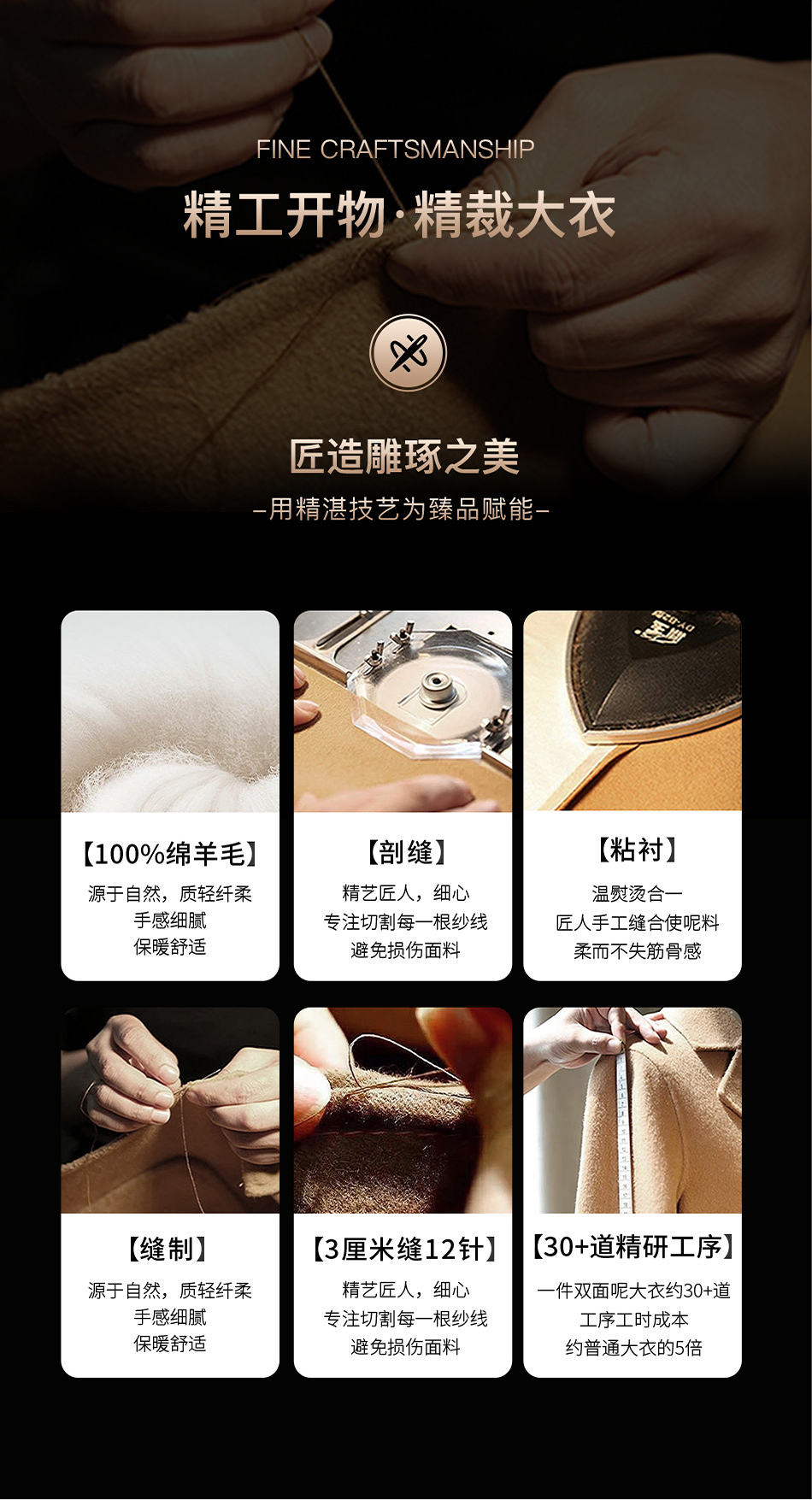 FINE CRAFTSMANSHIP

精工开物·精裁大衣

匠造雕琢之美

–用精湛技艺为臻品赋能–

【100%绵羊毛】
源于自然，质轻纤柔
手感细腻
保暖舒适

【剖缝】
精艺匠人，细心
专注切割每一根纱线
避免损伤面料

【粘衬】
温熨烫合一
匠人手工缝合使呢料
柔而不失筋骨感

【缝制】
源于自然，质轻纤柔
手感细腻
保暖舒适

【3厘米缝12针】
精艺匠人，细心
专注切割每一根纱线
避免损伤面料

【30+道精研工序】
一件双面呢大衣约30+道
工序工时成本
约普通大衣的5倍