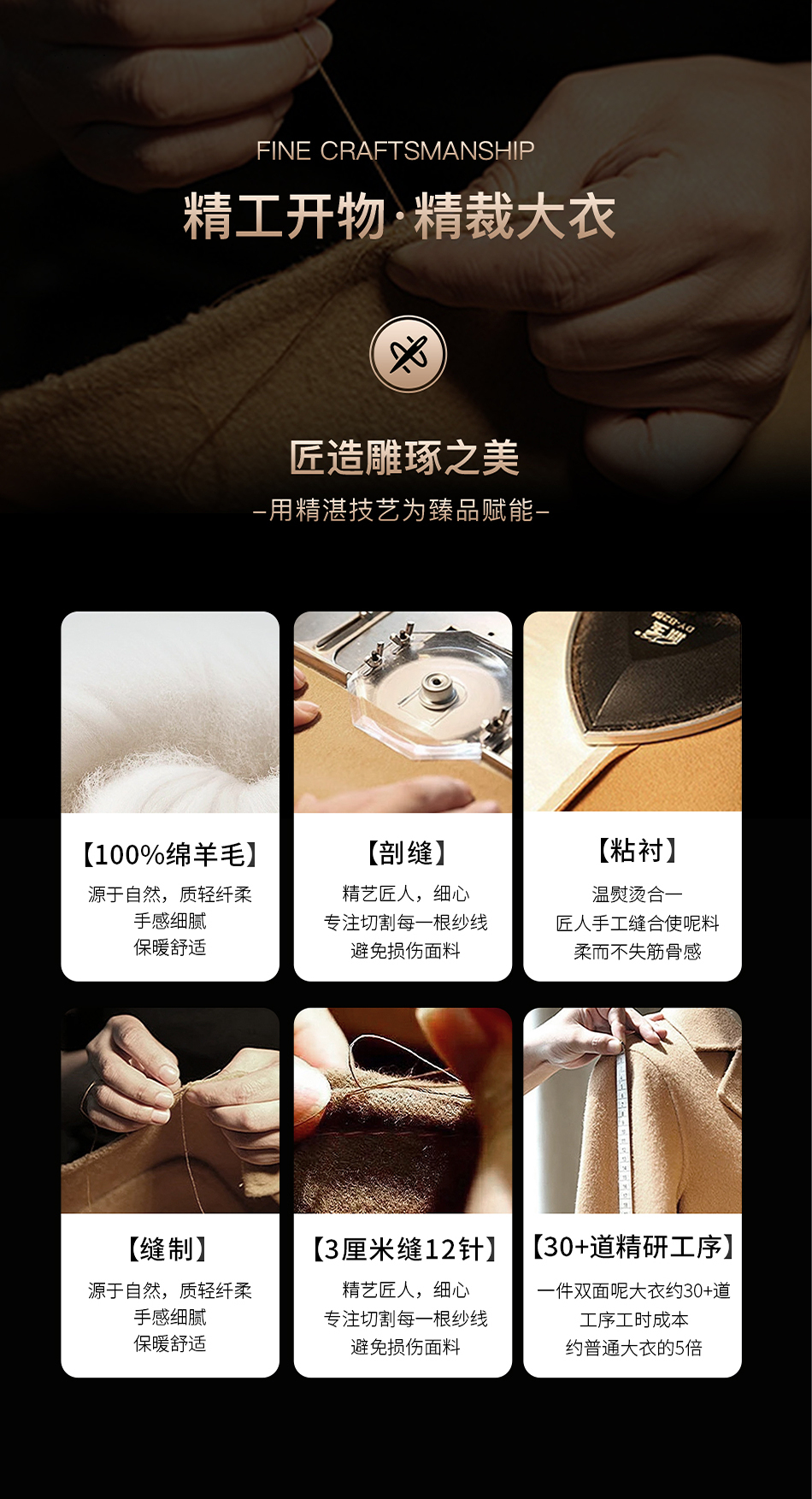 FINE CRAFTSMANSHIP

精工开物·精裁大衣

匠造雕琢之美

–用精湛技艺为臻品赋能–

【100%绵羊毛】
源于自然，质轻纤柔
手感细腻
保暖舒适

【剖缝】
精艺匠人，细心
专注切割每一根纱线
避免损伤面料

【粘衬】
温熨烫合一
匠人手工缝合使呢料
柔而不失筋骨感

【缝制】
源于自然，质轻纤柔
手感细腻
保暖舒适

【3厘米缝12针】
精艺匠人，细心
专注切割每一根纱线
避免损伤面料

【30+道精研工序】
一件双面呢大衣约30+道
工序工时成本
约普通大衣的5倍