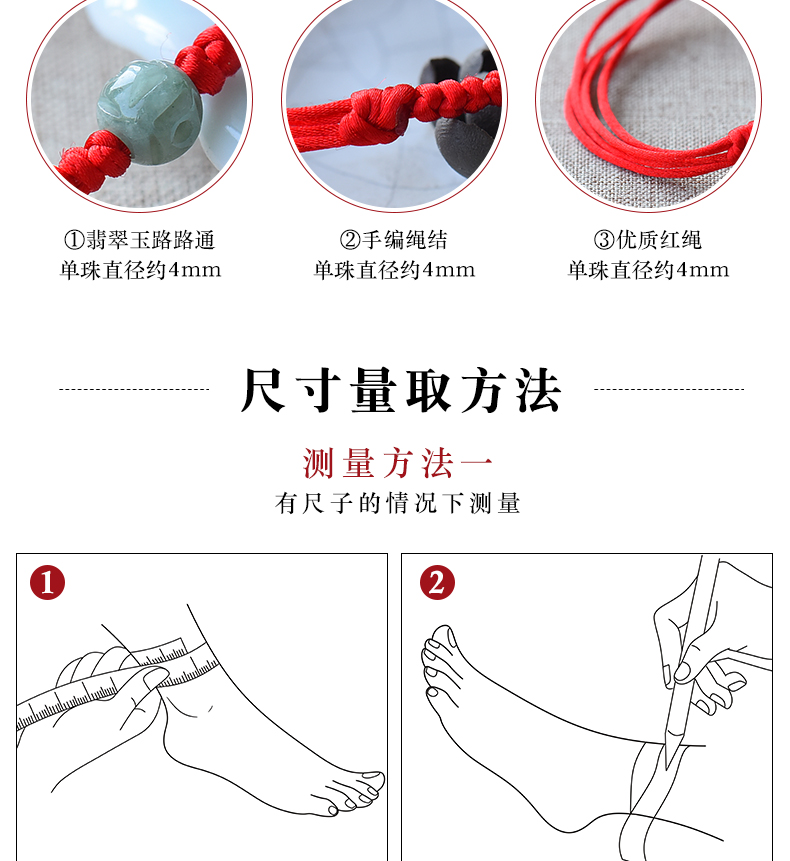 ①翡翠玉路路通
单珠直径约4mm

②手编绳结
单珠直径约4mm

③优质红绳
单珠直径约4mm

尺寸量取方法

测量方法一
有尺子的情况下测量

1

2