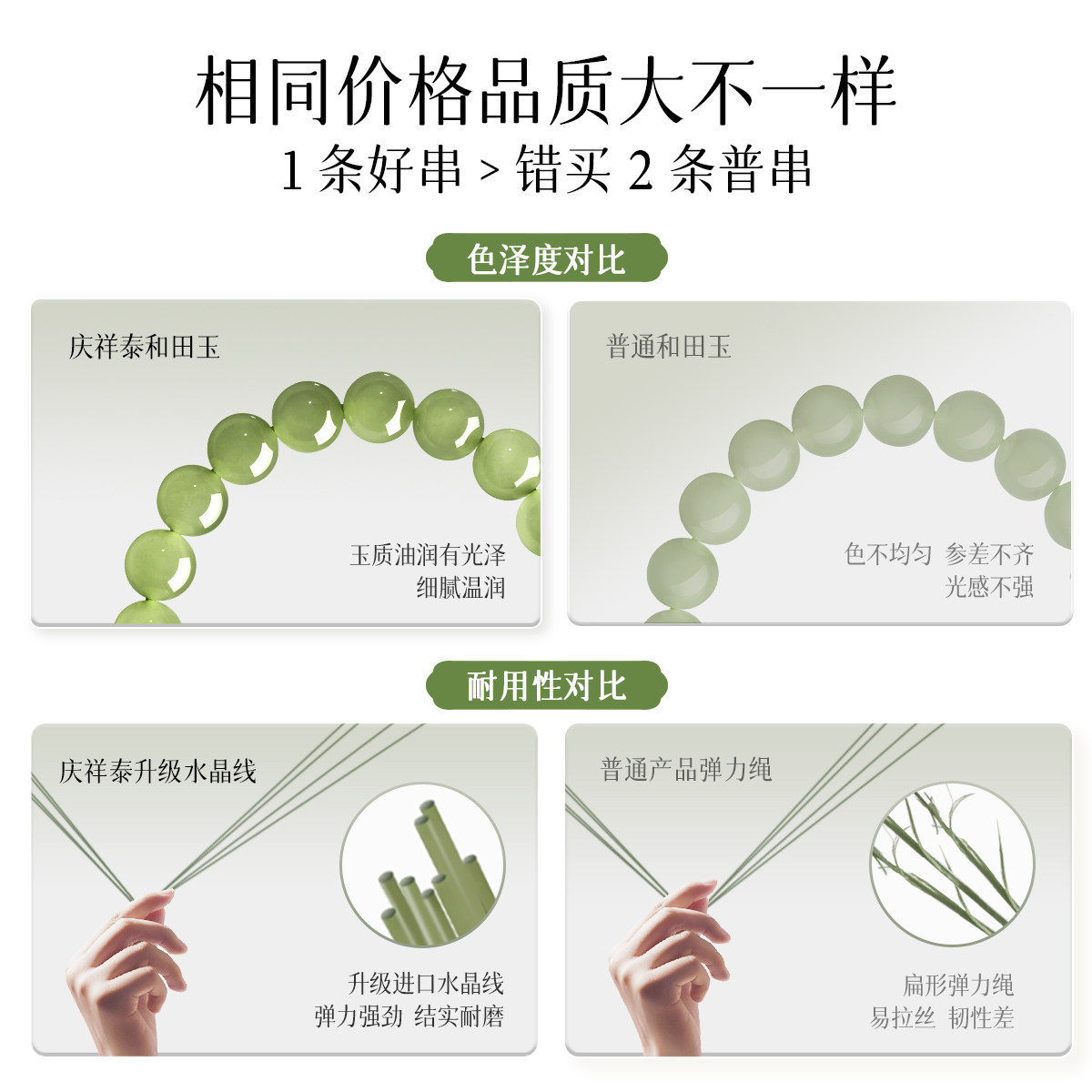 相同价格品质大不一样
1 条好串 > 错买 2 条普串

色泽度对比

庆祥泰和田玉

玉质油润有光泽
细腻温润

普通和田玉

色不均匀 参差不齐
光感不强

耐用性对比

庆祥泰升级水晶线

升级进口水晶线
弹力强劲 结实耐磨

普通产品弹力绳

扁形弹力绳
易拉丝 韧性差