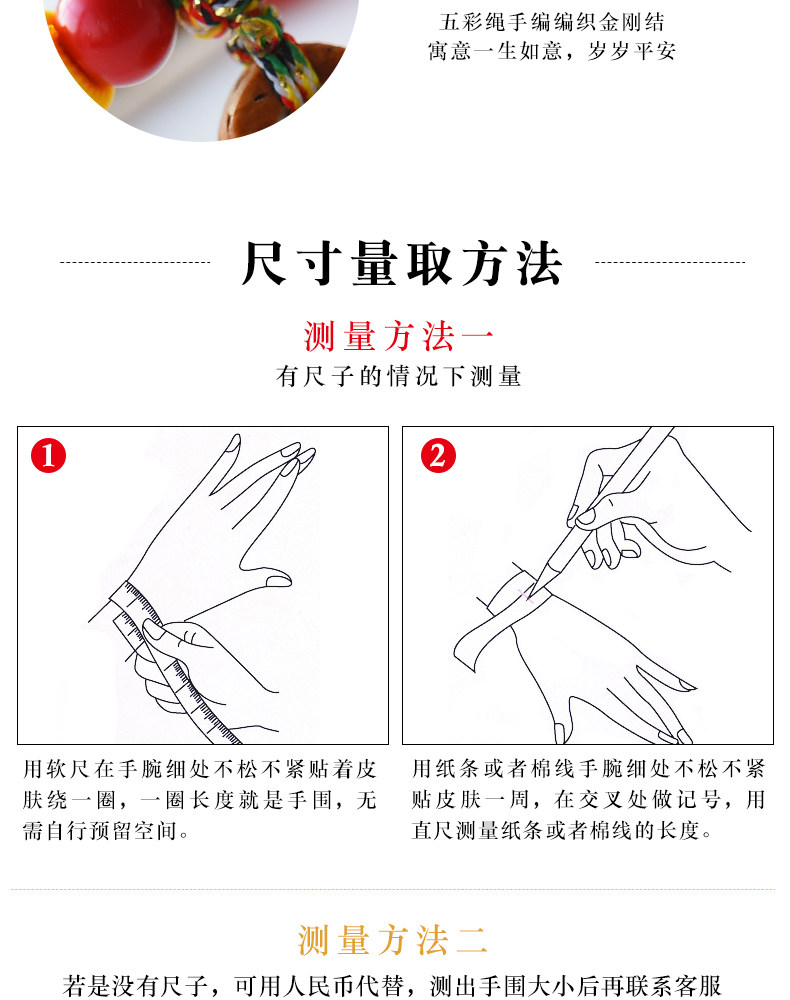 五彩绳手编编织金刚结
寓意一生如意，岁岁平安

尺寸量取方法

测量方法一
有尺子的情况下测量

1

用软尺在手腕细处不松不紧贴着皮肤绕一圈，一圈长度就是手围，无需自行预留空间。

2

用纸条或者棉线手腕细处不松不紧贴皮肤一周，在交叉处做记号，用直尺测量纸条或者棉线的长度。

测量方法二
若是没有尺子，可用人民币代替，测出手围大小后再联系客服