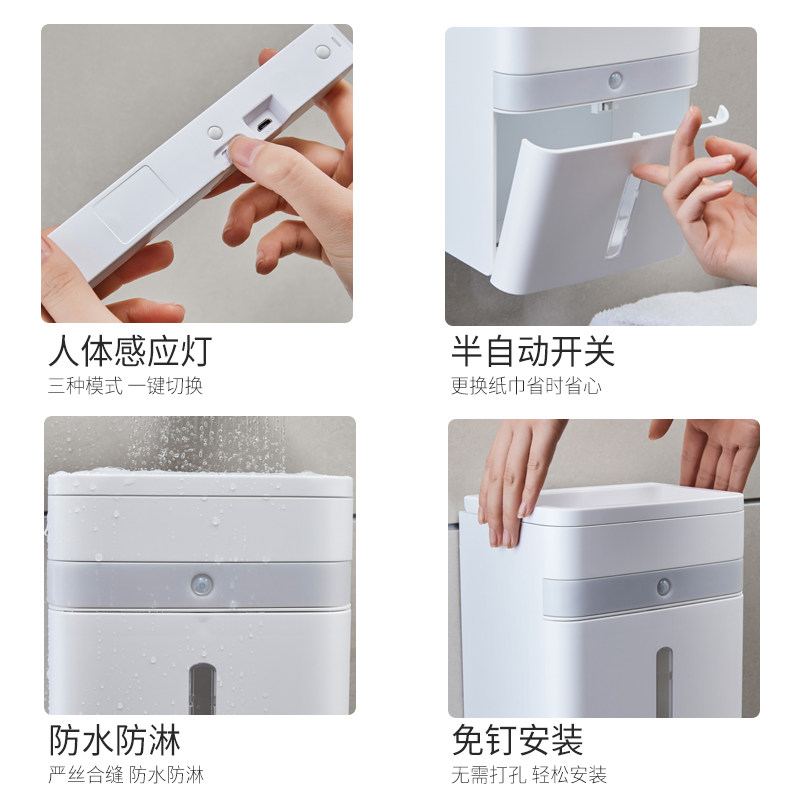 人体感应灯
三种模式 一键切换

半自动开关
更换纸巾省时省心

防水防淋
严丝合缝 防水防淋

免钉安装
无需打孔 轻松安装