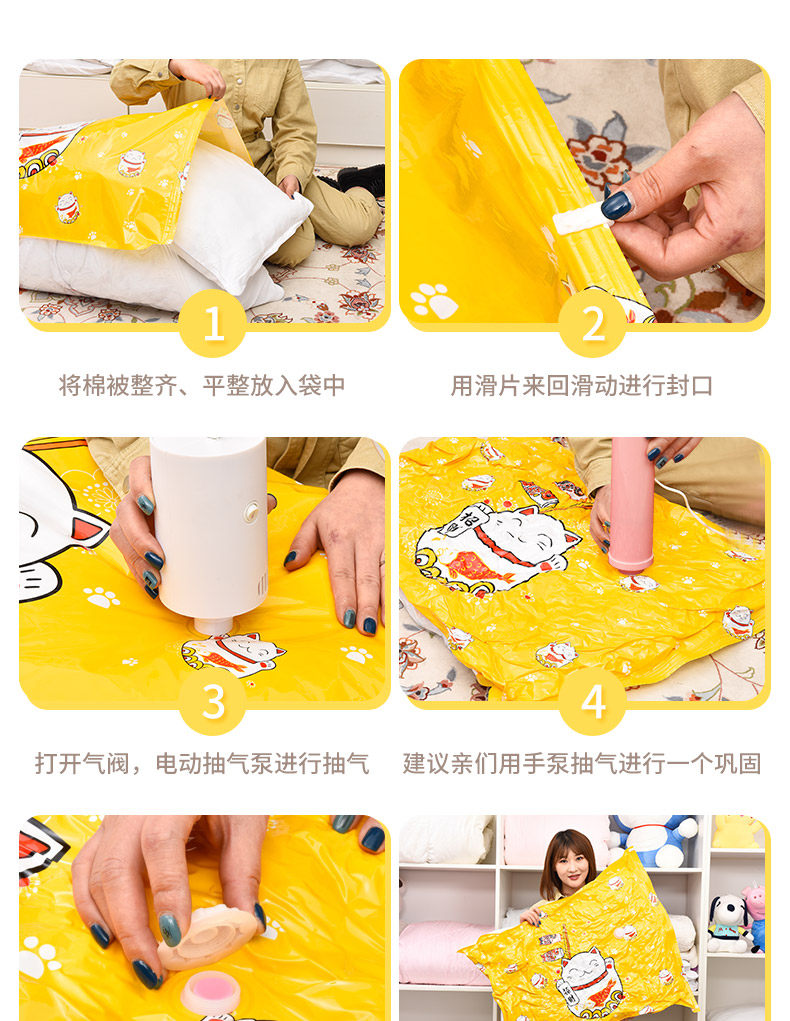 1
将棉被整齐、平整放入袋中

2
用滑片来回滑动进行封口

3
打开气阀，电动抽气泵进行抽气

4
建议亲们用手泵抽气进行一个巩固