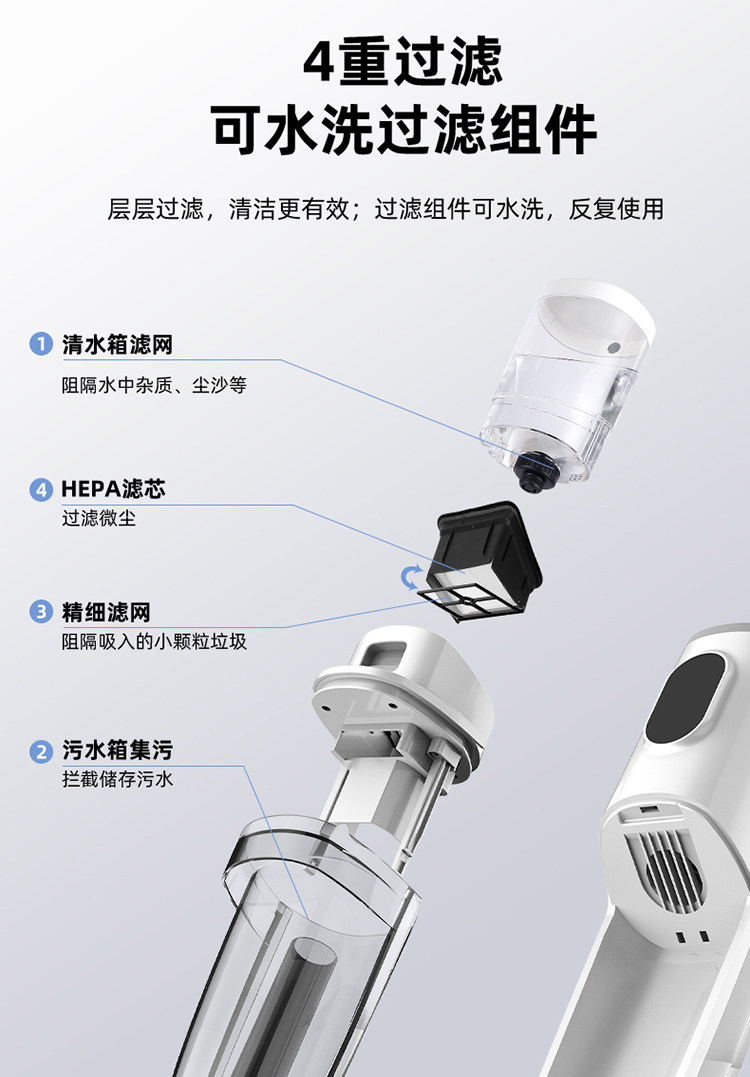 4重过滤
可水洗过滤组件

层层过滤，清洁更有效；过滤组件可水洗，反复使用

1 清水箱滤网
阻隔水中杂质、尘沙等

4 HEPA滤芯
过滤微尘

3 精细滤网
阻隔吸入的小颗粒垃圾

2 污水箱集污
拦截储存污水