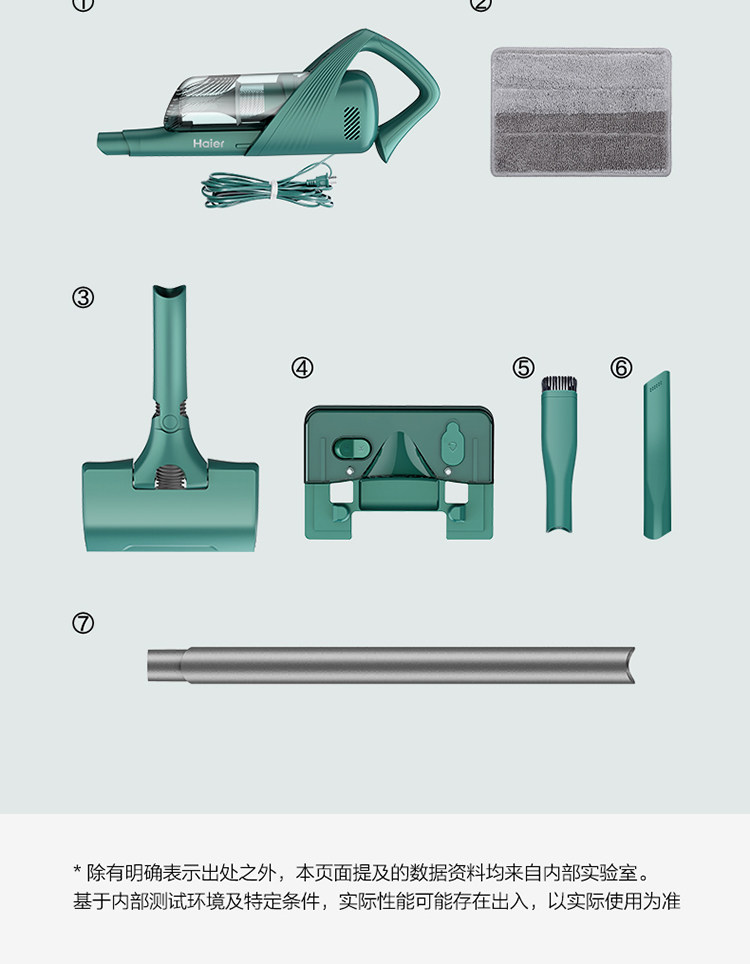 ①

②

Haier

③

④

⑤

⑥

⑦

* 除有明确表示出处之外，本页面提及的数据资料均来自内部实验室。
基于内部测试环境及特定条件，实际性能可能存在出入，以实际使用为准