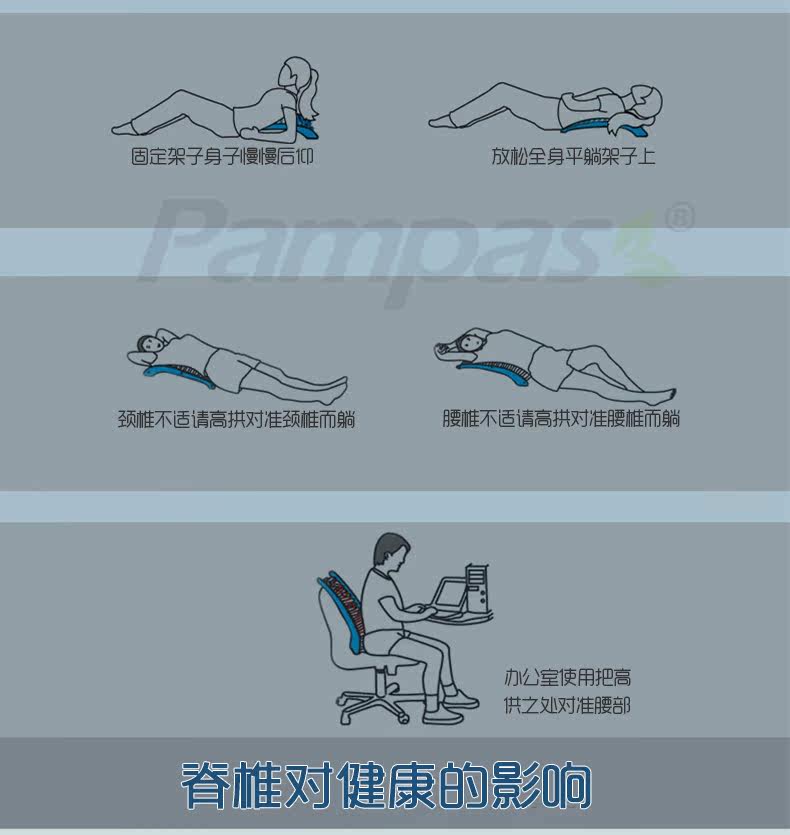 固定架子身子慢慢后仰

放松全身平躺架子上

Pampas®

颈椎不适请高拱对准颈椎而躺

腰椎不适请高拱对准腰椎而躺

办公室使用把高供之处对准腰部

脊椎对健康的影响