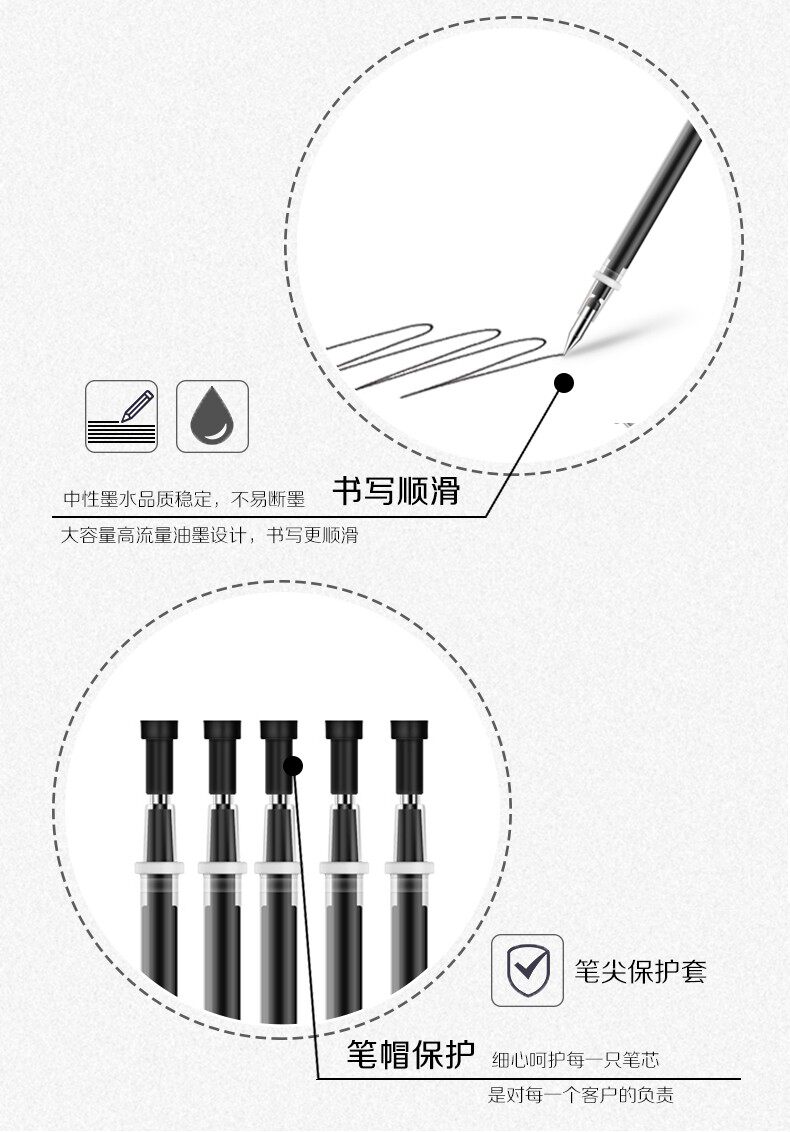 中性墨水品质稳定，不易断墨 书写顺滑

大容量高流量油墨设计，书写更顺滑

笔尖保护套

笔帽保护 细心呵护每一只笔芯

是对每一个客户的负责