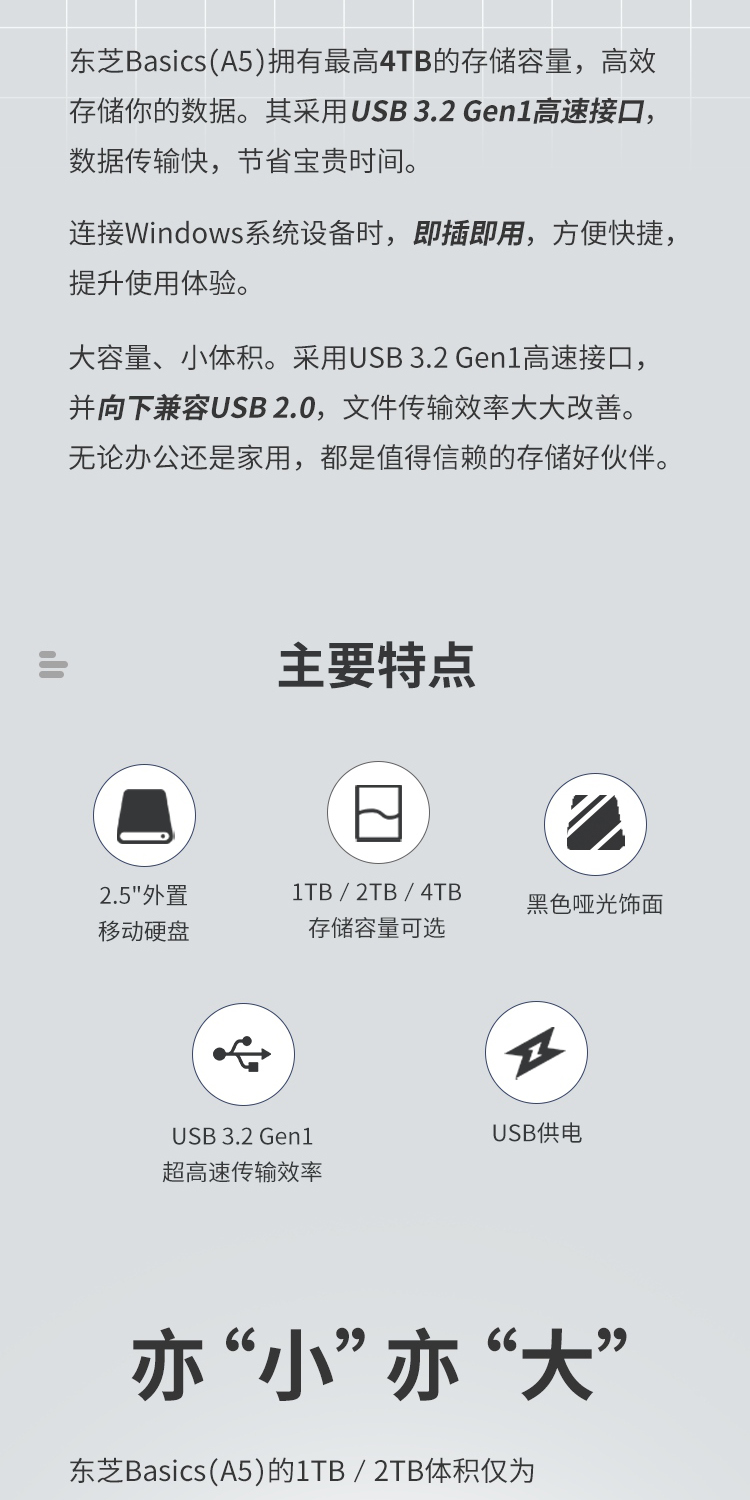 东芝Basics(A5)拥有最高4TB的存储容量，高效存储你的数据。其采用USB 3.2 Gen1高速接口，数据传输快，节省宝贵时间。

连接Windows系统设备时，即插即用，方便快捷，提升使用体验。

大容量、小体积。采用USB 3.2 Gen1高速接口，并向下兼容USB 2.0，文件传输效率大大改善。无论办公还是家用，都是值得信赖的存储好伙伴。

主要特点

2.5"外置
移动硬盘

1TB / 2TB / 4TB
存储容量可选

黑色哑光饰面

USB 3.2 Gen1
超高速传输效率

USB供电

亦“小”亦“大”

东芝Basics(A5)的1TB / 2TB体积仅为