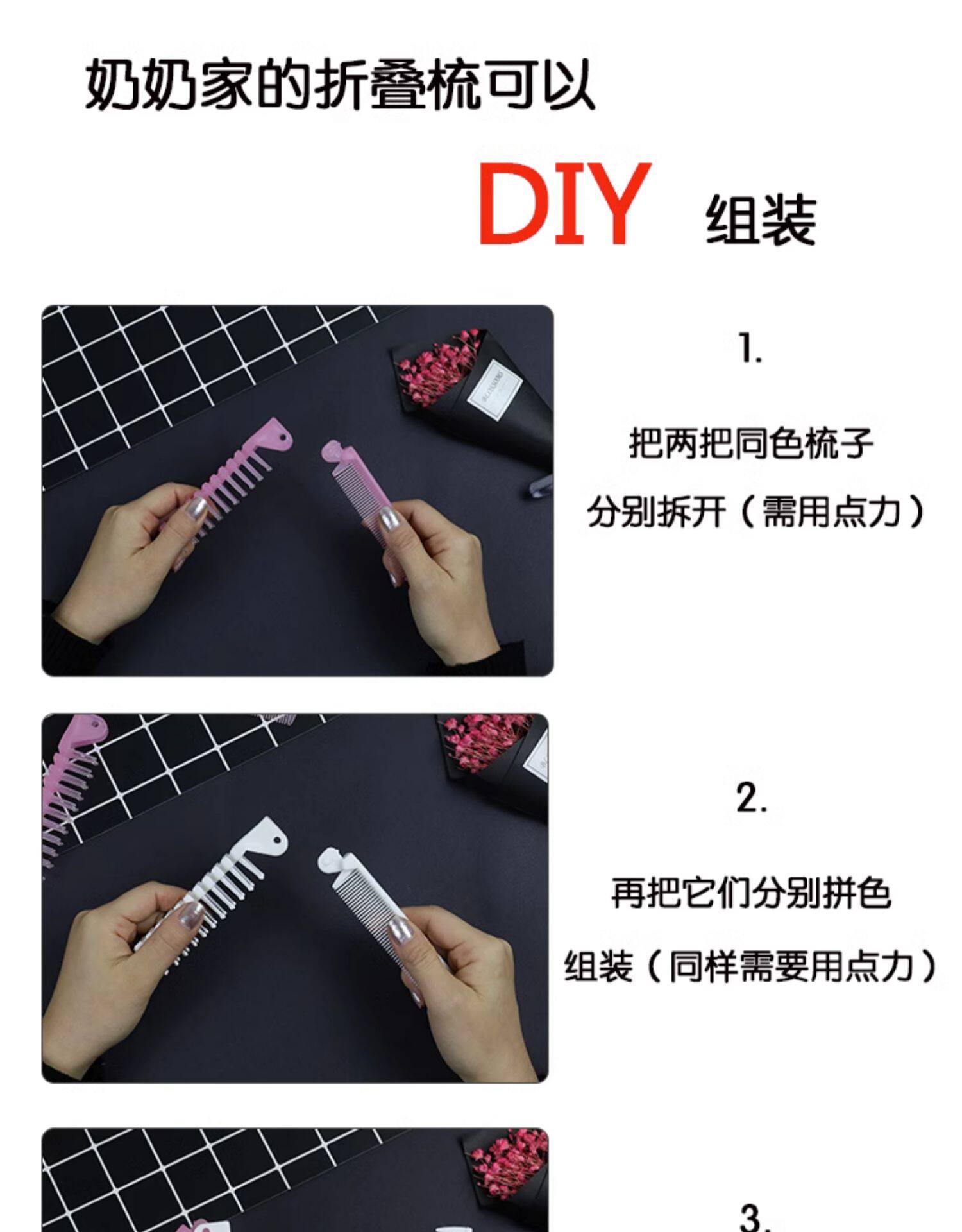 奶奶家的折叠梳可以

DIY 组装

1.

把两把同色梳子

分别拆开（需用点力）

2.

再把它们分别拼色

组装（同样需要用点力）

3.