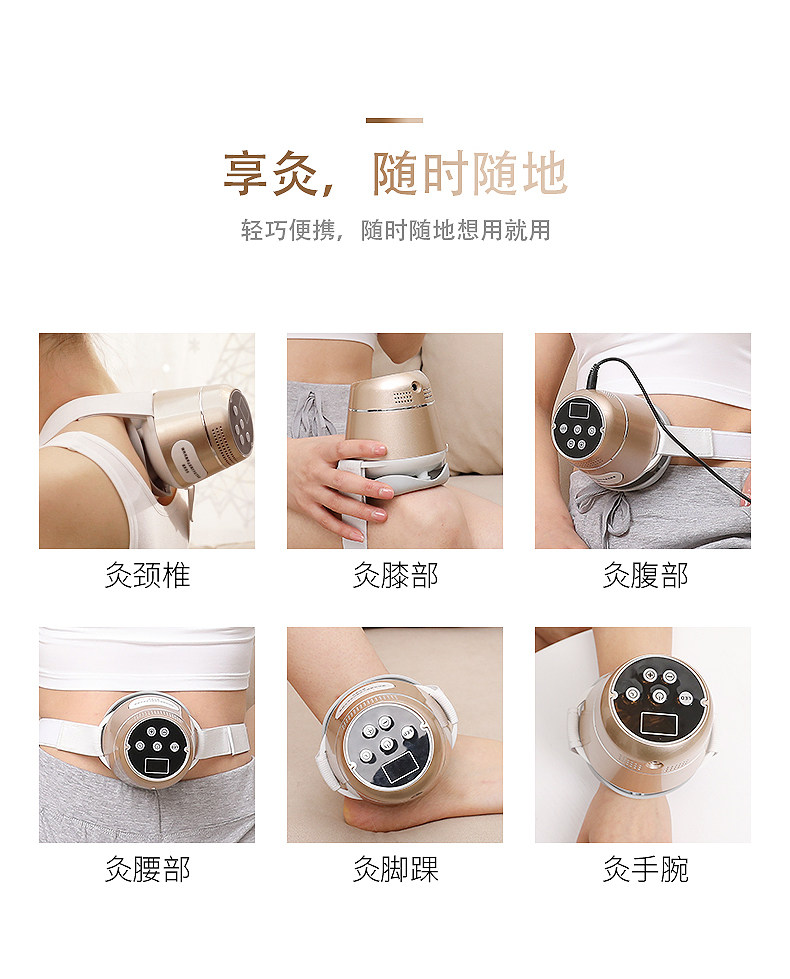 享灸，随时随地

轻巧便携，随时随地想用就用

灸颈椎

灸膝部

灸腹部

灸腰部

灸脚踝

灸手腕