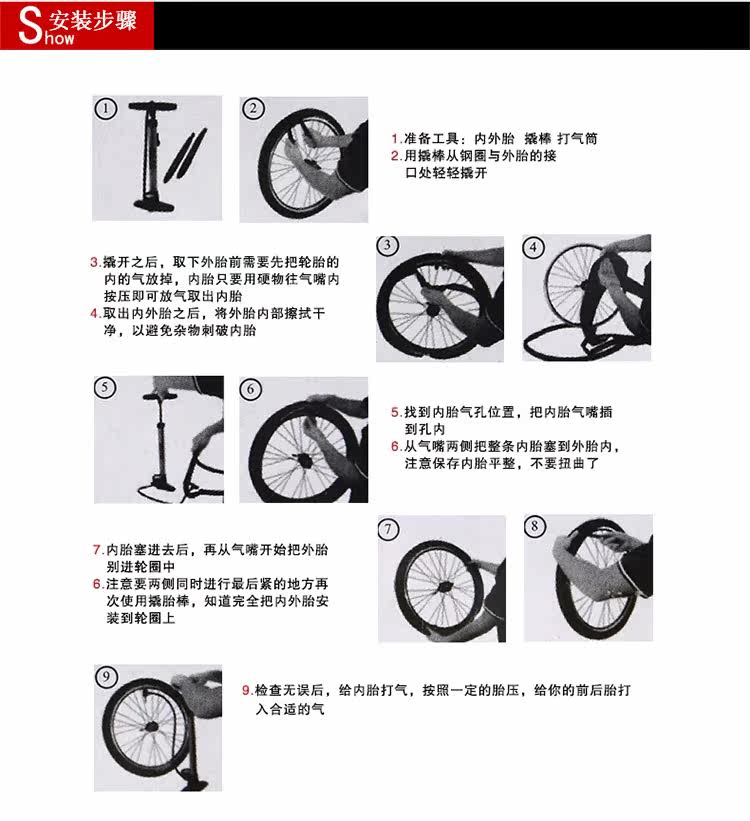 Show 安装步骤

1

2

1.准备工具：内外胎 撬棒 打气筒
2.用撬棒从钢圈与外胎的接口处轻轻撬开

3.撬开之后，取下外胎前需要先把轮胎的内的气放掉，内胎只要用硬物往气嘴内按压即可放气取出内胎
4.取出内外胎之后，将外胎内部擦拭干净，以避免杂物刺破内胎

3

4

5

6

5.找到内胎气孔位置，把内胎气嘴插到孔内
6.从气嘴两侧把整条内胎塞到外胎内，注意保存内胎平整，不要扭曲了

7.内胎塞进去后，再从气嘴开始把外胎别进轮圈中
6.注意要两侧同时进行最后紧的地方再次使用撬胎棒，知道完全把内外胎安装到轮圈上

7

8

9

9.检查无误后，给内胎打气，按照一定的胎压，给你的前后胎打入合适的气