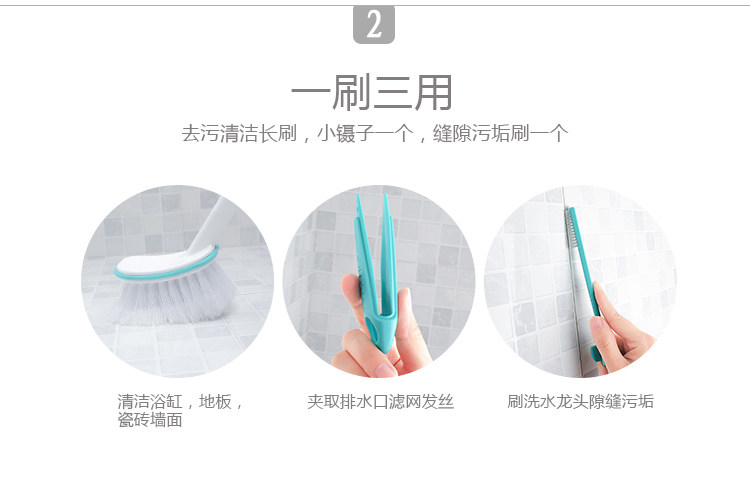 2

一刷三用

去污清洁长刷，小镊子一个，缝隙污垢刷一个

清洁浴缸，地板，瓷砖墙面

夹取排水口滤网发丝

刷洗水龙头隙缝污垢