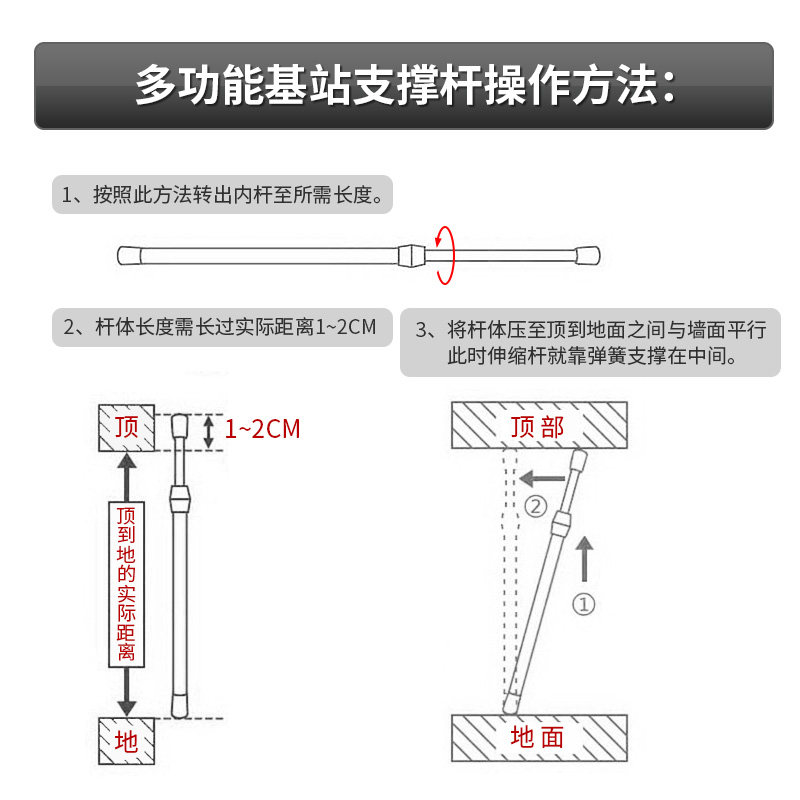 多功能基站支撑杆操作方法：

1、按照此方法转出内杆至所需长度。

2、杆体长度需长过实际距离1~2CM

3、将杆体压至顶到地面之间与墙面平行此时伸缩杆就靠弹簧支撑在中间。

顶

1~2CM

顶到地的实际距离

地

顶部

②

①

地面