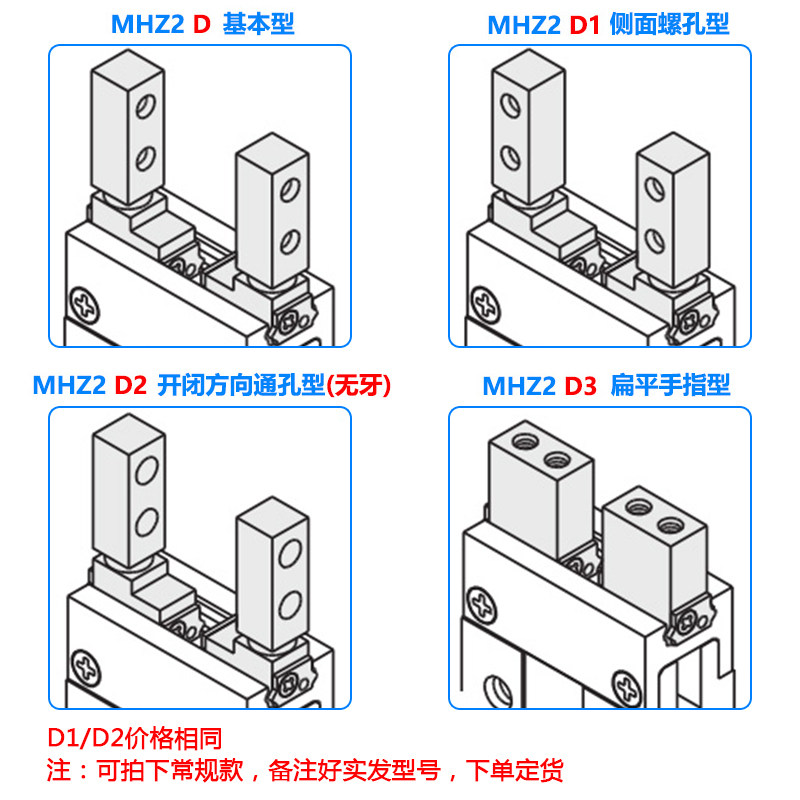 MHZ2 D 基本型

MHZ2 D1 侧面螺孔型

MHZ2 D2 开闭方向通孔型(无牙)

MHZ2 D3 扁平手指型

D1/D2价格相同
注：可拍下常规款，备注好实发型号，下单定货