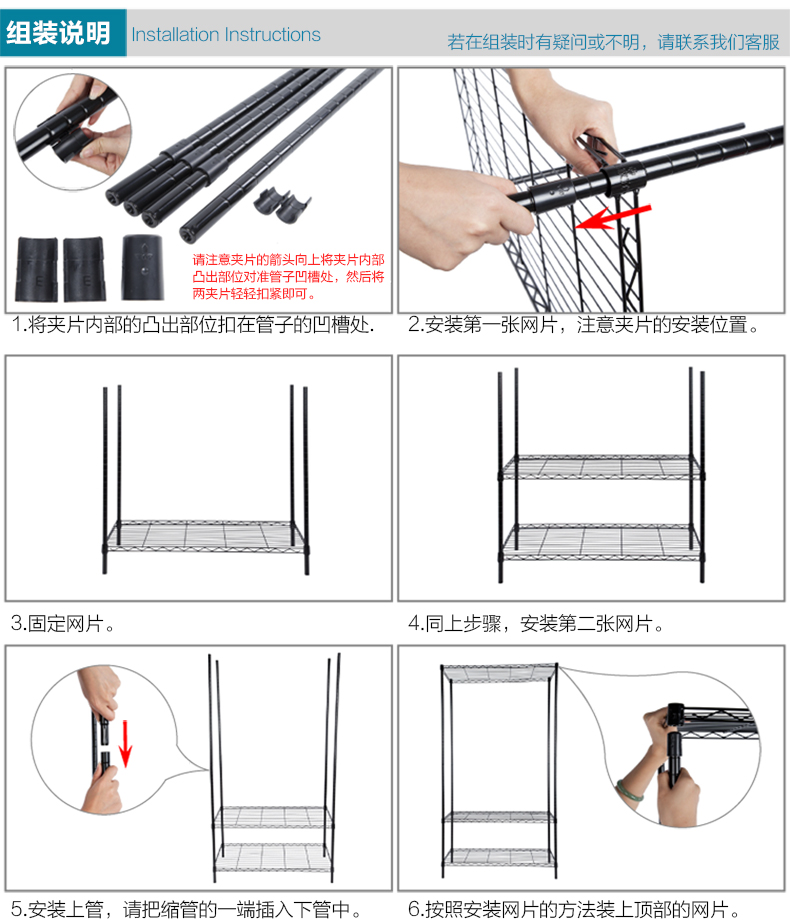 组装说明 Installation Instructions

若在组装时有疑问或不明，请联系我们客服

请注意夹片的箭头向上将夹片内部凸出部位对准管子凹槽处，然后将两夹片轻轻扣紧即可。

1.将夹片内部的凸出部位扣在管子的凹槽处.

2.安装第一张网片，注意夹片的安装位置。

3.固定网片。

4.同上步骤，安装第二张网片。

5.安装上管，请把缩管的一端插入下管中。

6.按照安装网片的方法装上顶部的网片。