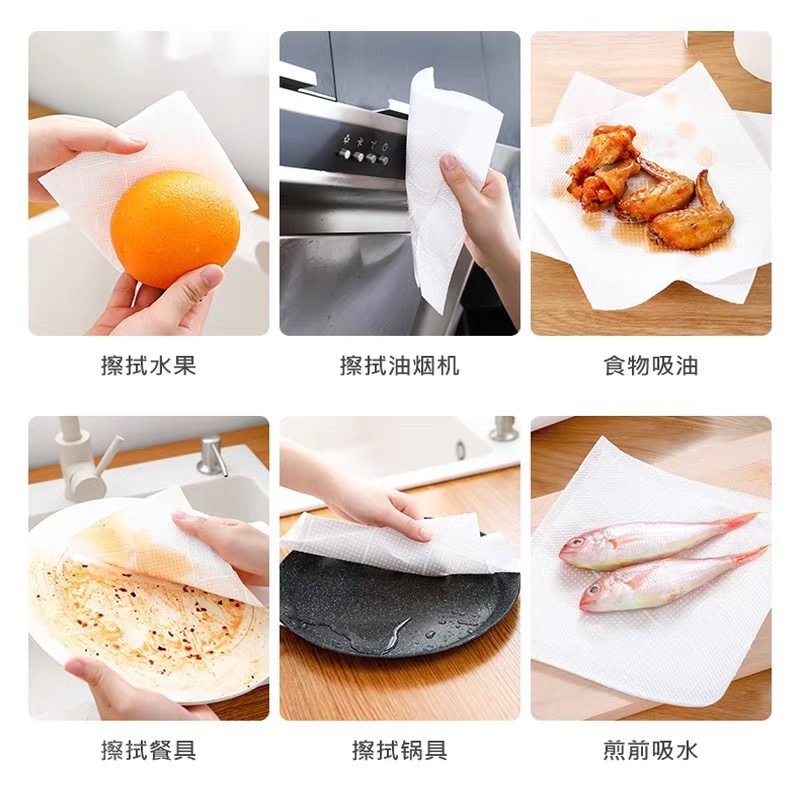 擦拭水果

擦拭油烟机

食物吸油

擦拭餐具

擦拭锅具

煎前吸水