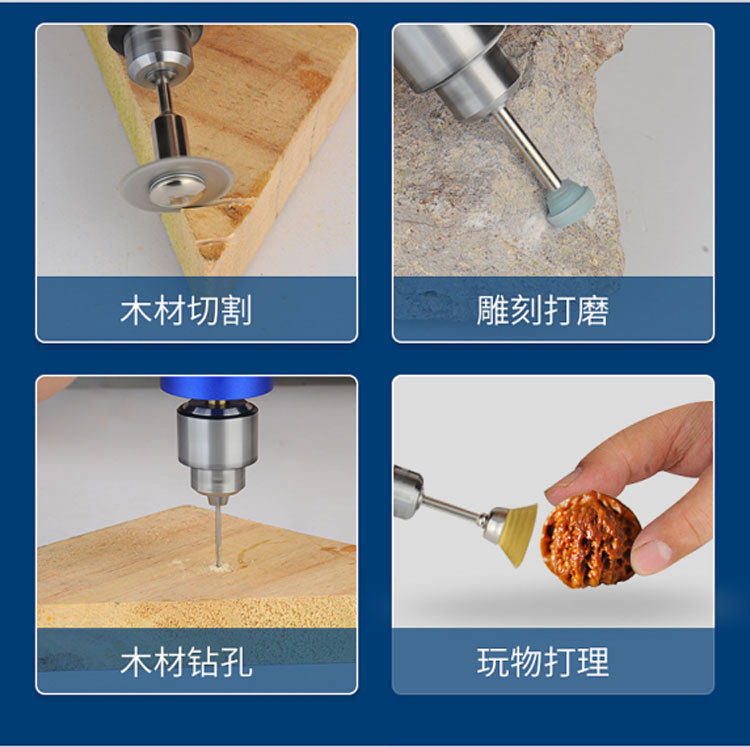 木材切割

雕刻打磨

木材钻孔

玩物打理