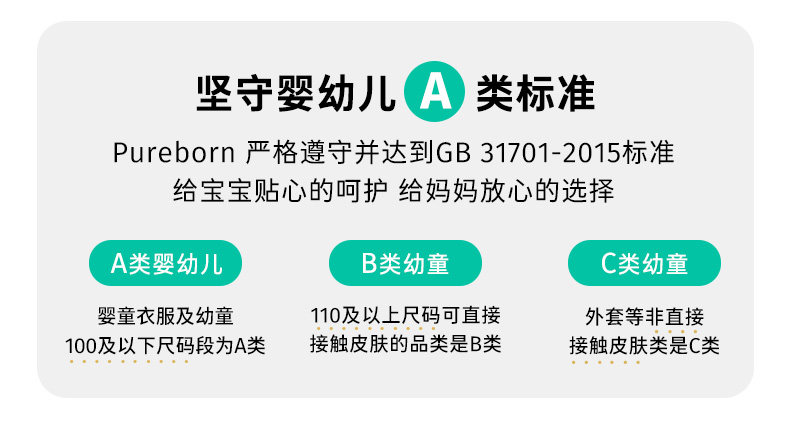 坚守婴幼儿 A 类标准

Pureborn 严格遵守并达到GB 31701-2015标准
给宝宝贴心的呵护 给妈妈放心的选择

A类婴幼儿

婴童衣服及幼童
100及以下尺码段为A类

B类幼童

110及以上尺码可直接
接触皮肤的品类是B类

C类幼童

外套等非直接
接触皮肤类是C类