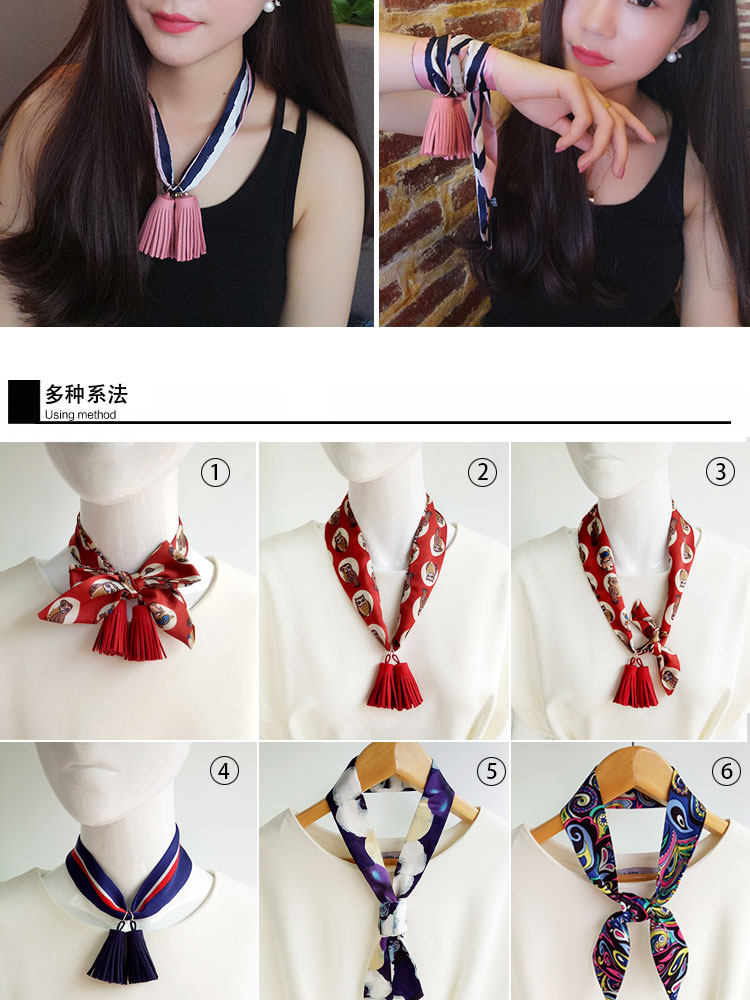 多种系法
Using method

①

②

③

④

⑤

⑥