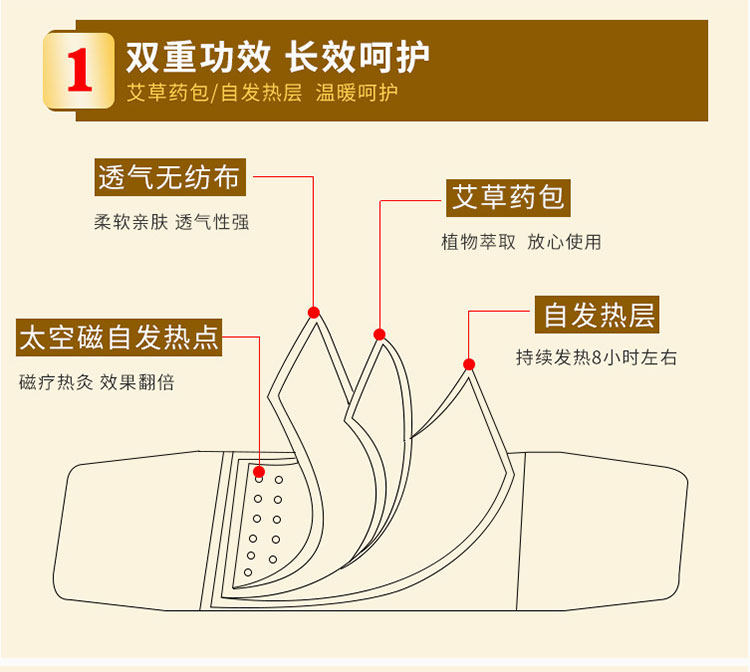 1 双重功效 长效呵护
艾草药包/自发热层 温暖呵护

透气无纺布
柔软亲肤 透气性强

艾草药包
植物萃取 放心使用

自发热层
持续发热8小时左右

太空磁自发热点
磁疗热灸 效果翻倍