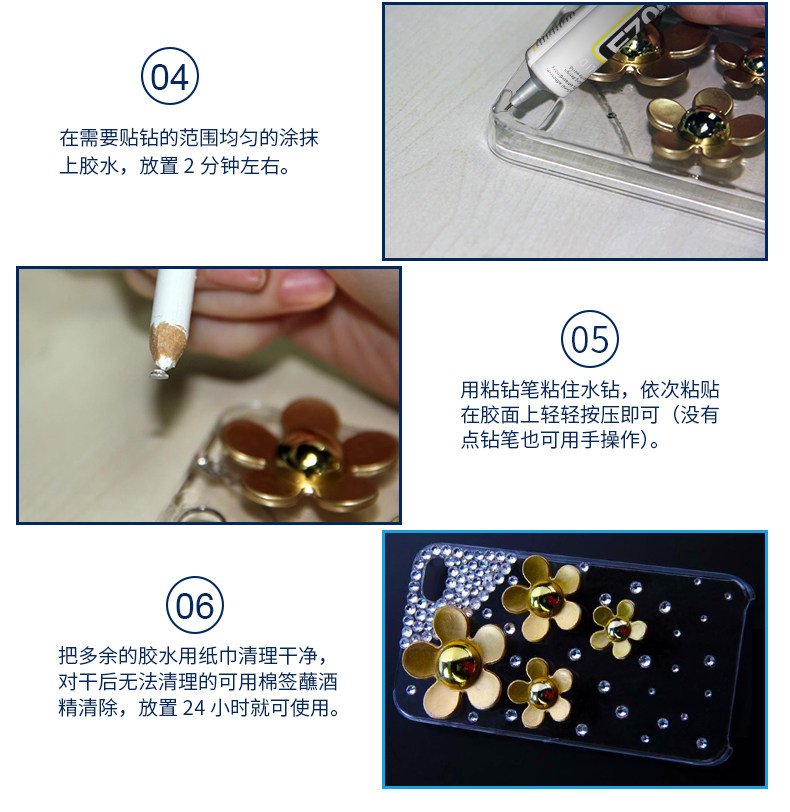 04

在需要贴钻的范围均匀的涂抹上胶水，放置 2 分钟左右。

E70

05

用粘钻笔粘住水钻，依次粘贴在胶面上轻轻按压即可（没有点钻笔也可用手操作）。

06

把多余的胶水用纸巾清理干净，对干后无法清理的可用棉签蘸酒精清除，放置 24 小时就可使用。