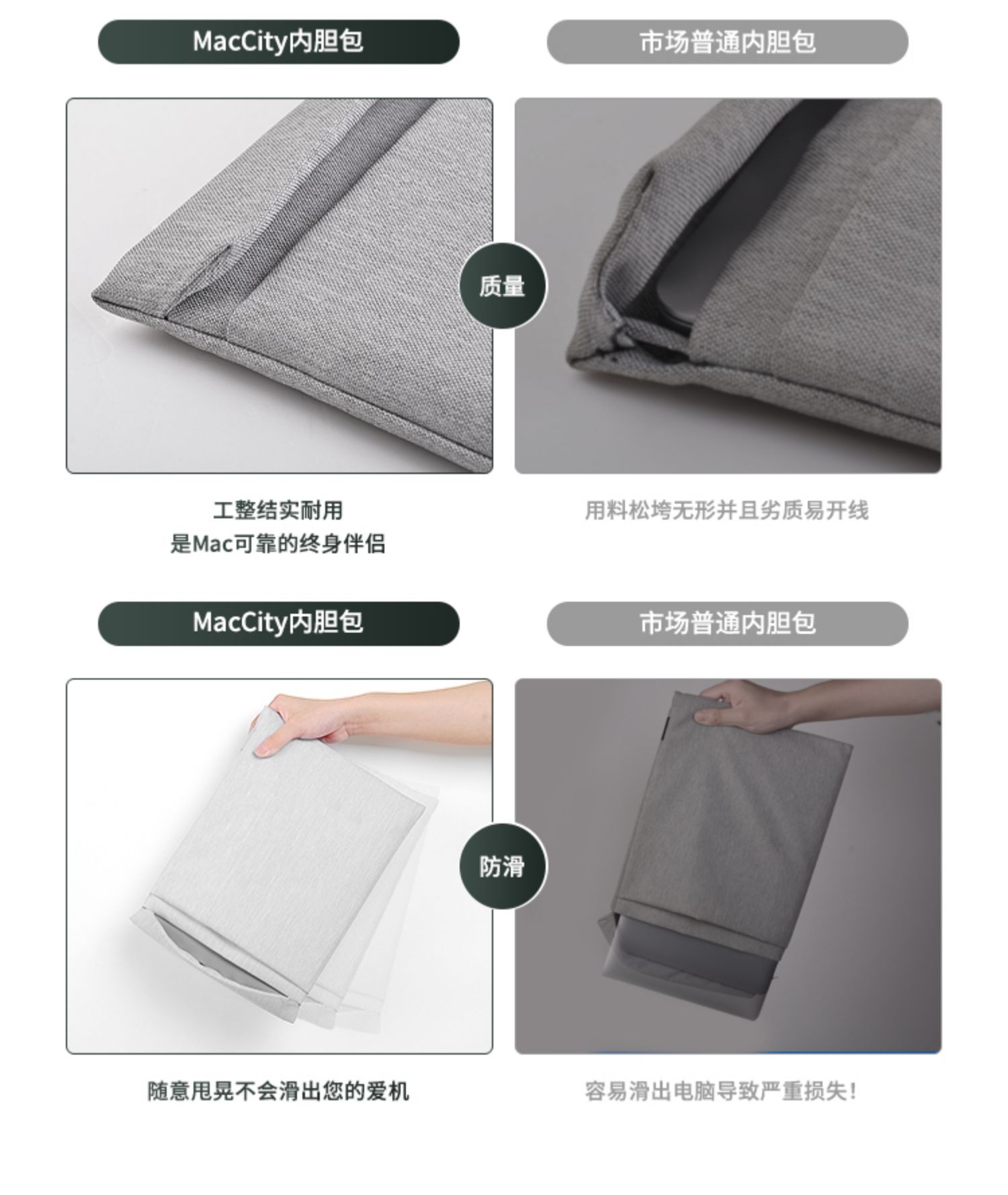 MacCity内胆包

市场普通内胆包

质量

工整结实耐用
是Mac可靠的终身伴侣

用料松垮无形并且劣质易开线

MacCity内胆包

市场普通内胆包

防滑

随意甩晃不会滑出您的爱机

容易滑出电脑导致严重损失！