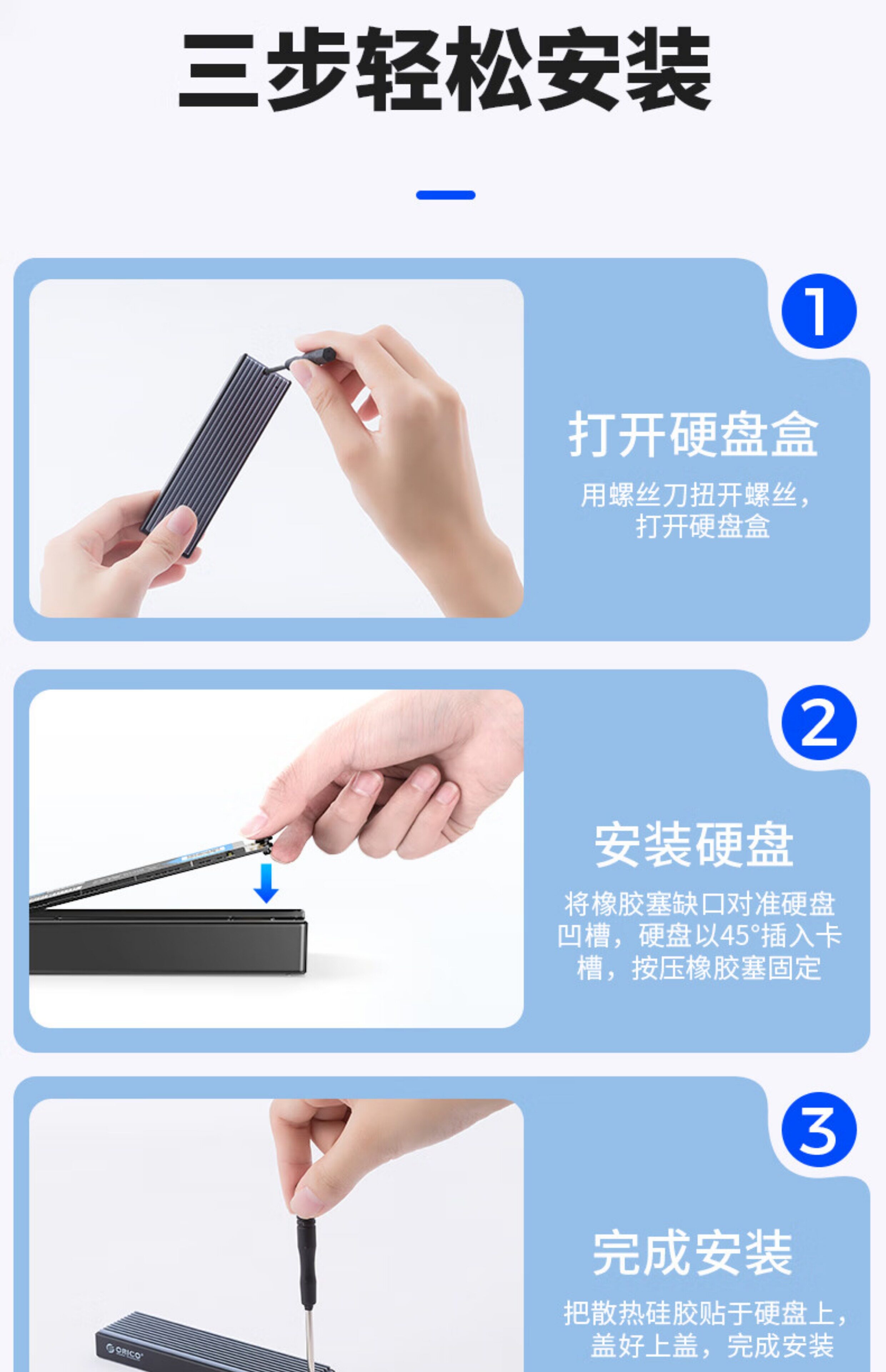 三步轻松安装

1

打开硬盘盒

用螺丝刀扭开螺丝，打开硬盘盒

2

安装硬盘

将橡胶塞缺口对准硬盘凹槽，硬盘以45°插入卡槽，按压橡胶塞固定

3

完成安装

把散热硅胶贴于硬盘上，盖好上盖，完成安装

ORICO