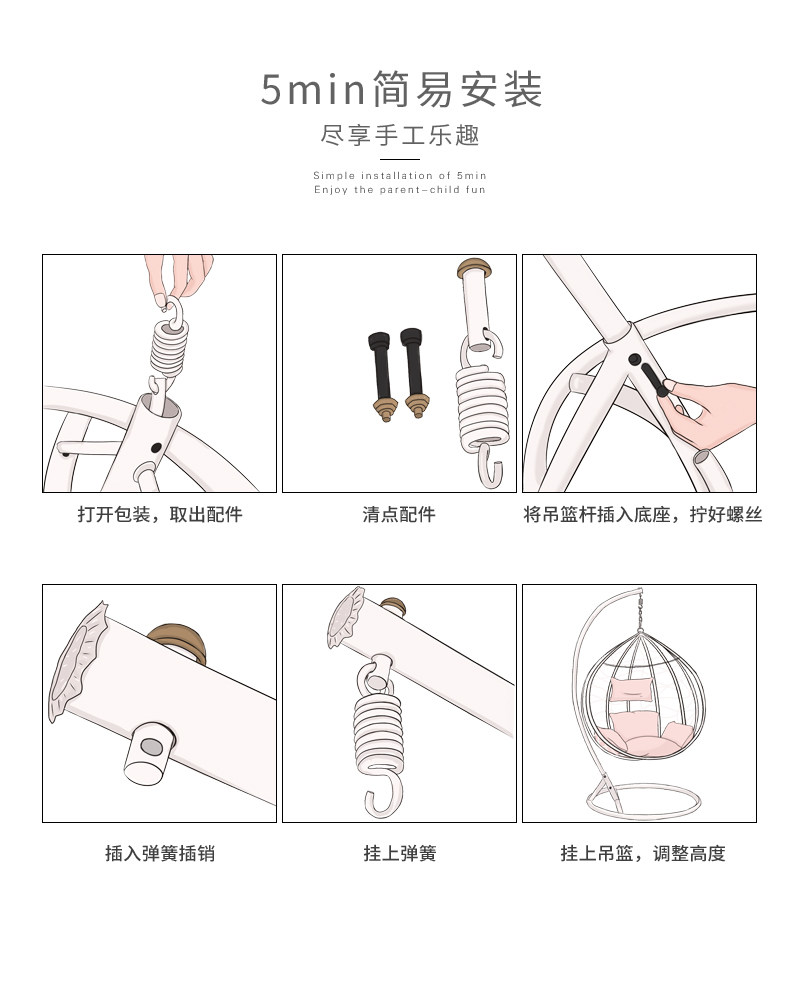 5min简易安装

尽享手工乐趣

Simple installation of 5min
Enjoy the parent-child fun

打开包装，取出配件

清点配件

将吊篮杆插入底座，拧好螺丝

插入弹簧插销

挂上弹簧

挂上吊篮，调整高度