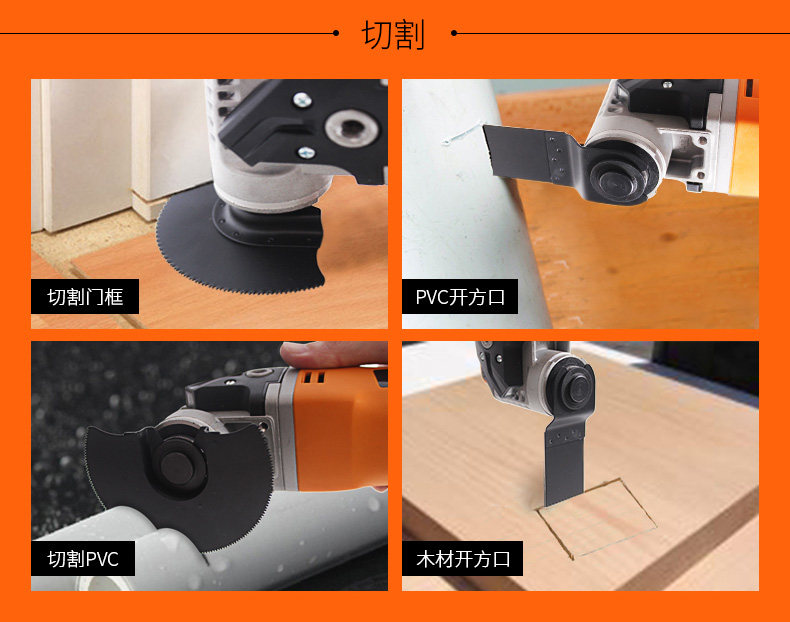 切割

切割门框

PVC开方口

切割PVC

木材开方口